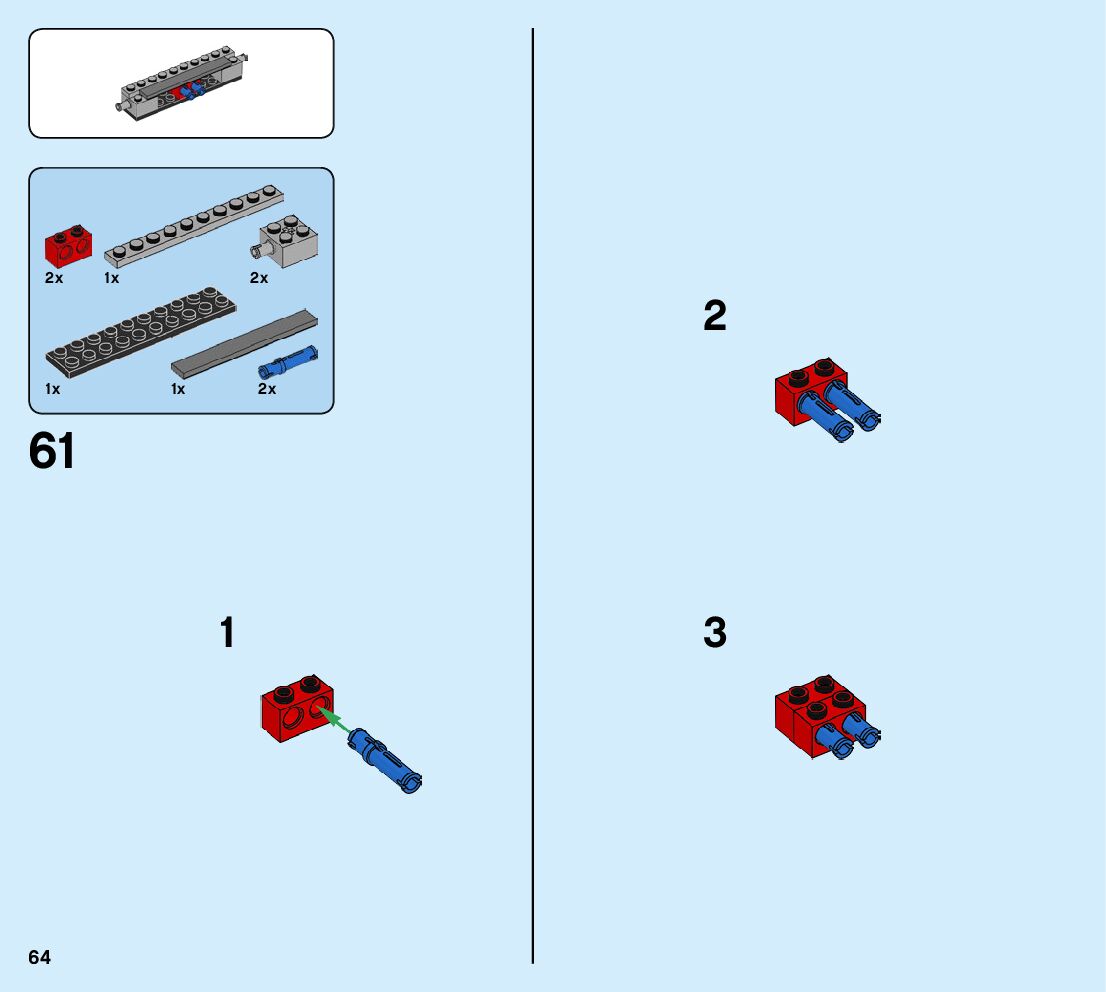 2x
1x
2x
1x
1x
2x

61

1

2

3

64