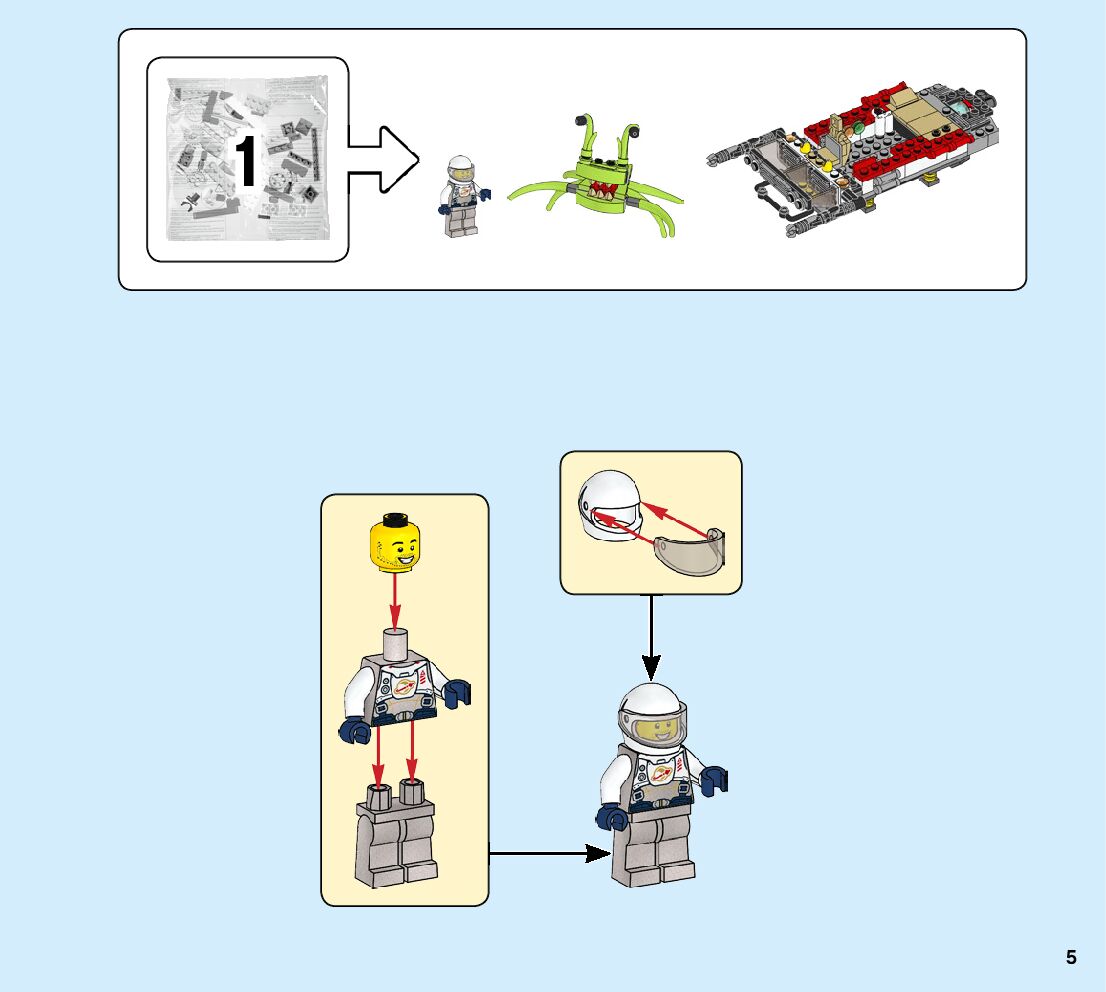 1

5