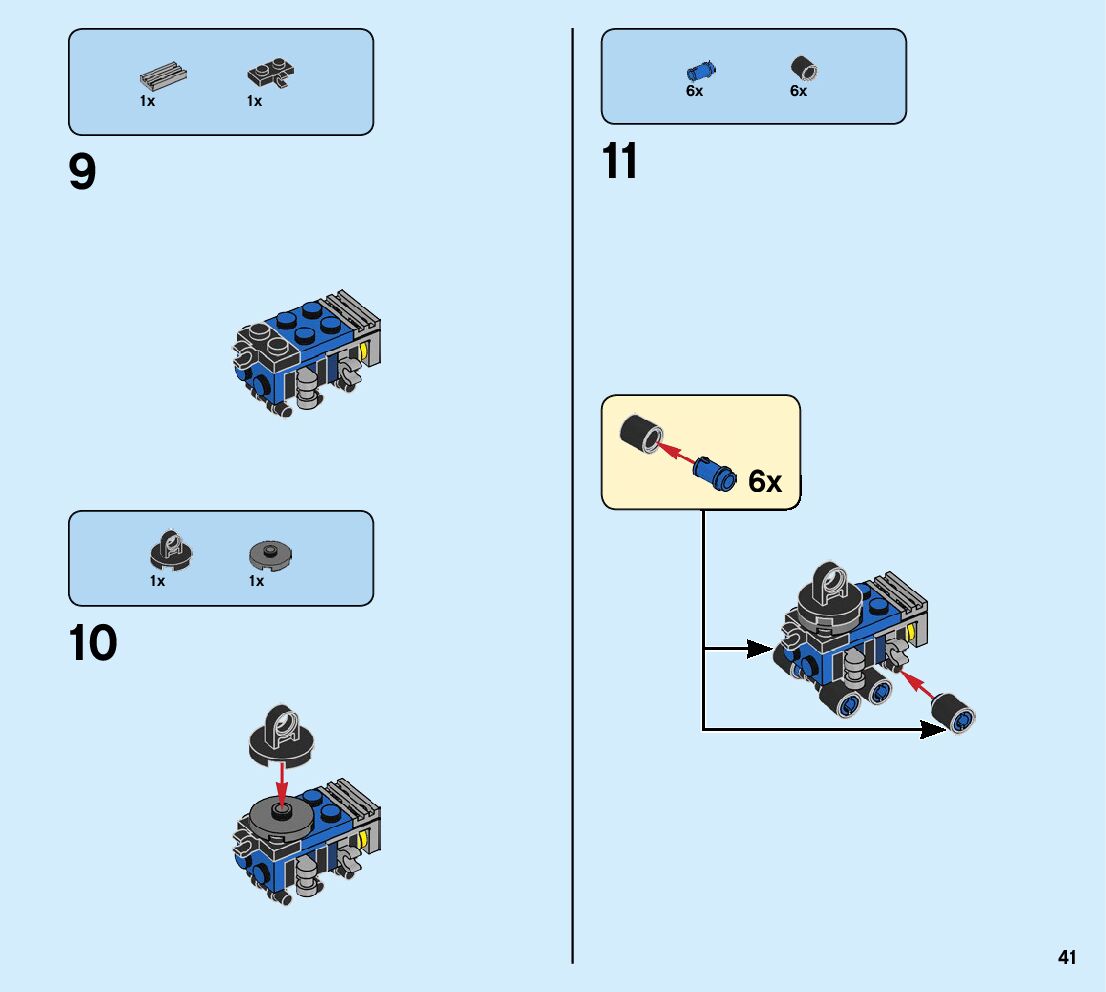 1x 1x

9

1x 1x

10

6x 6x

11

6x

41