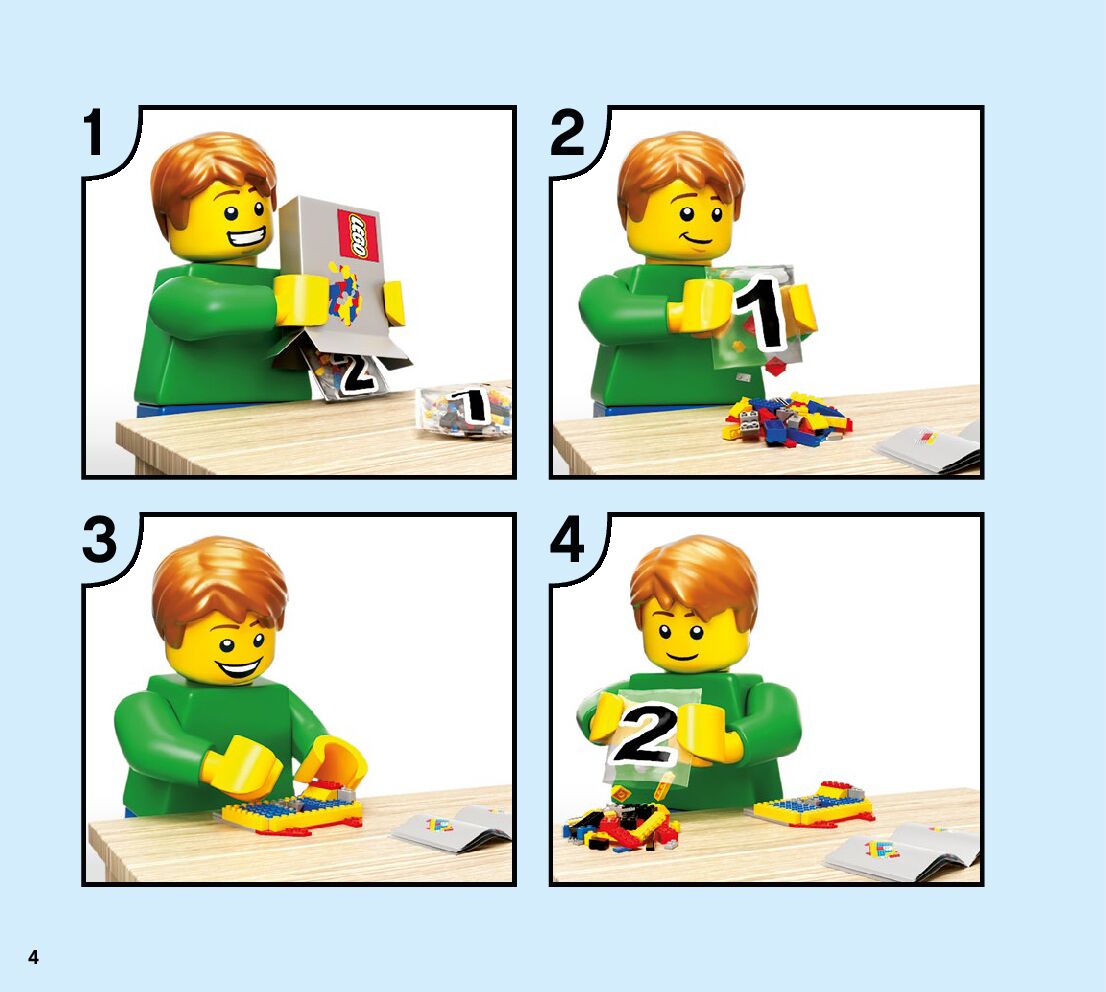 1

LEGO

2

1

2

1

3

4

2

4