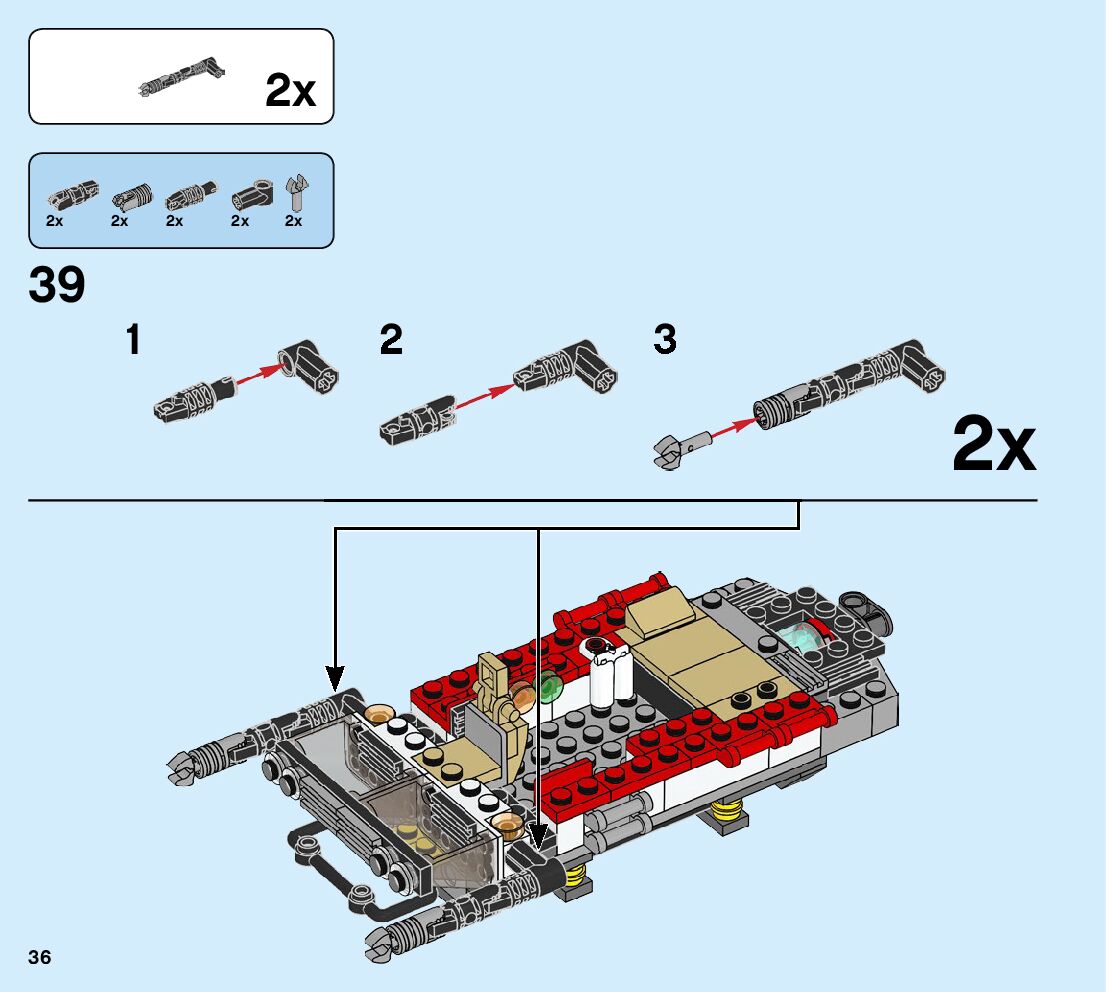 2x

2x 2x 2x 2x 2x

39

1

2

3

2x

36