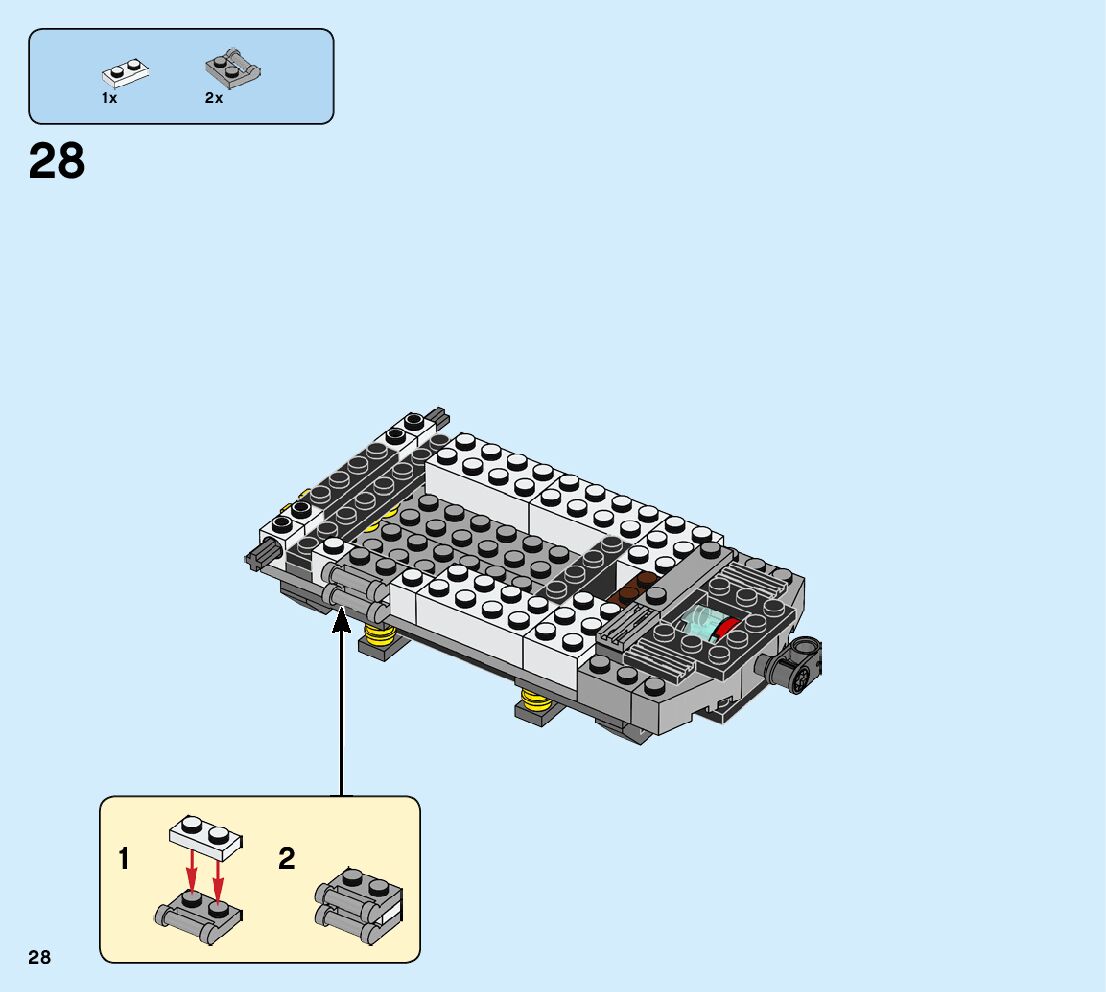 1x 2x

28

1

2

28