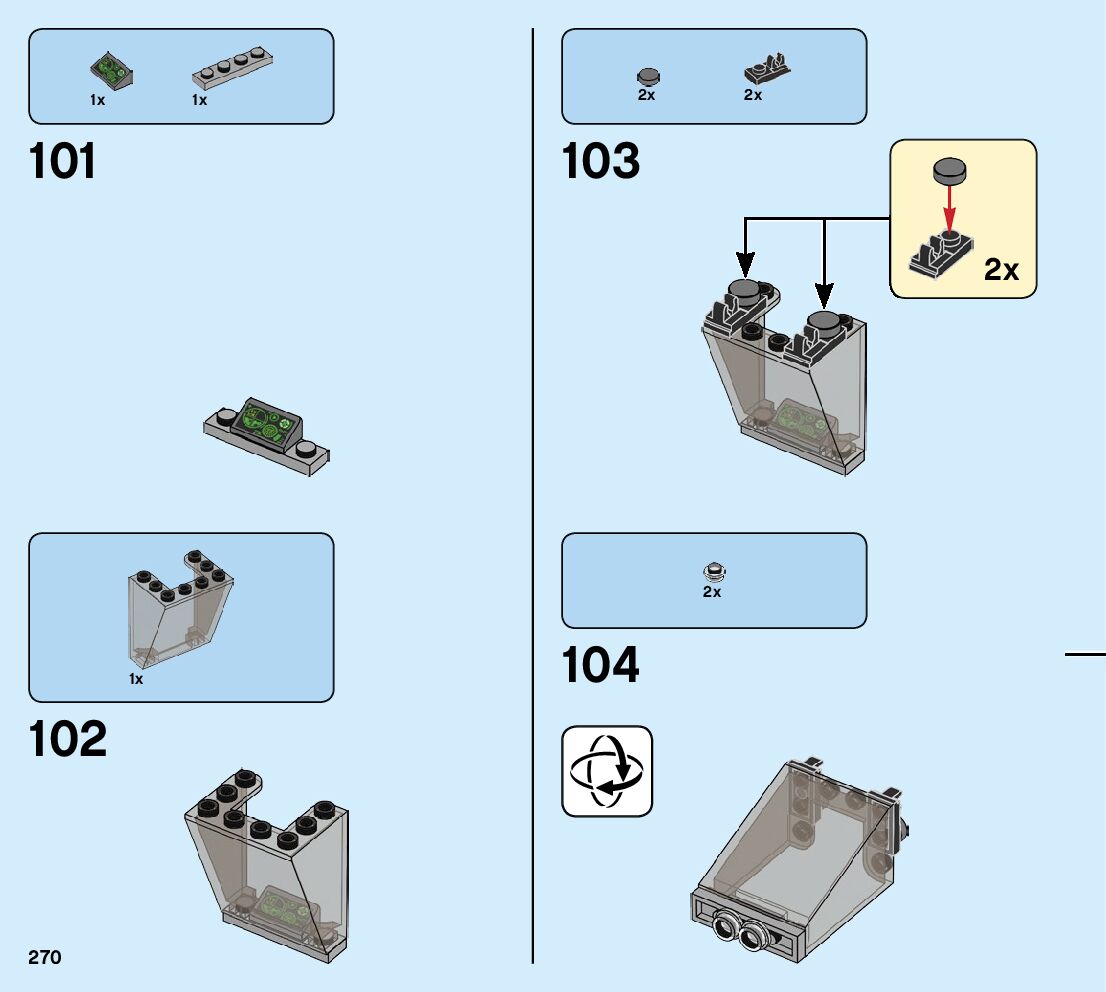 1x 1x

101

1x

102

270

2x 2x

103

2x

2x

104