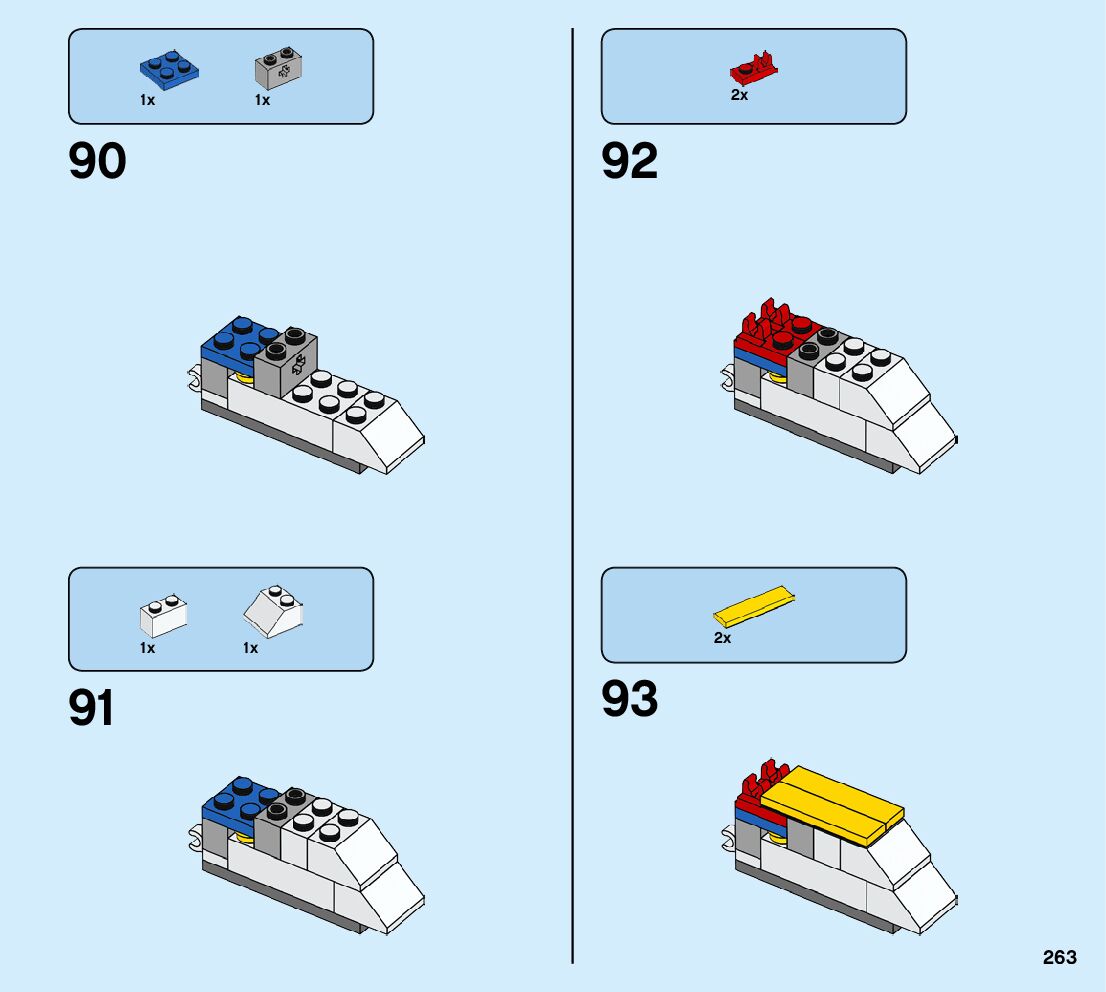 1x 1x

90

1x 1x

91

2x

92

2x

93

263