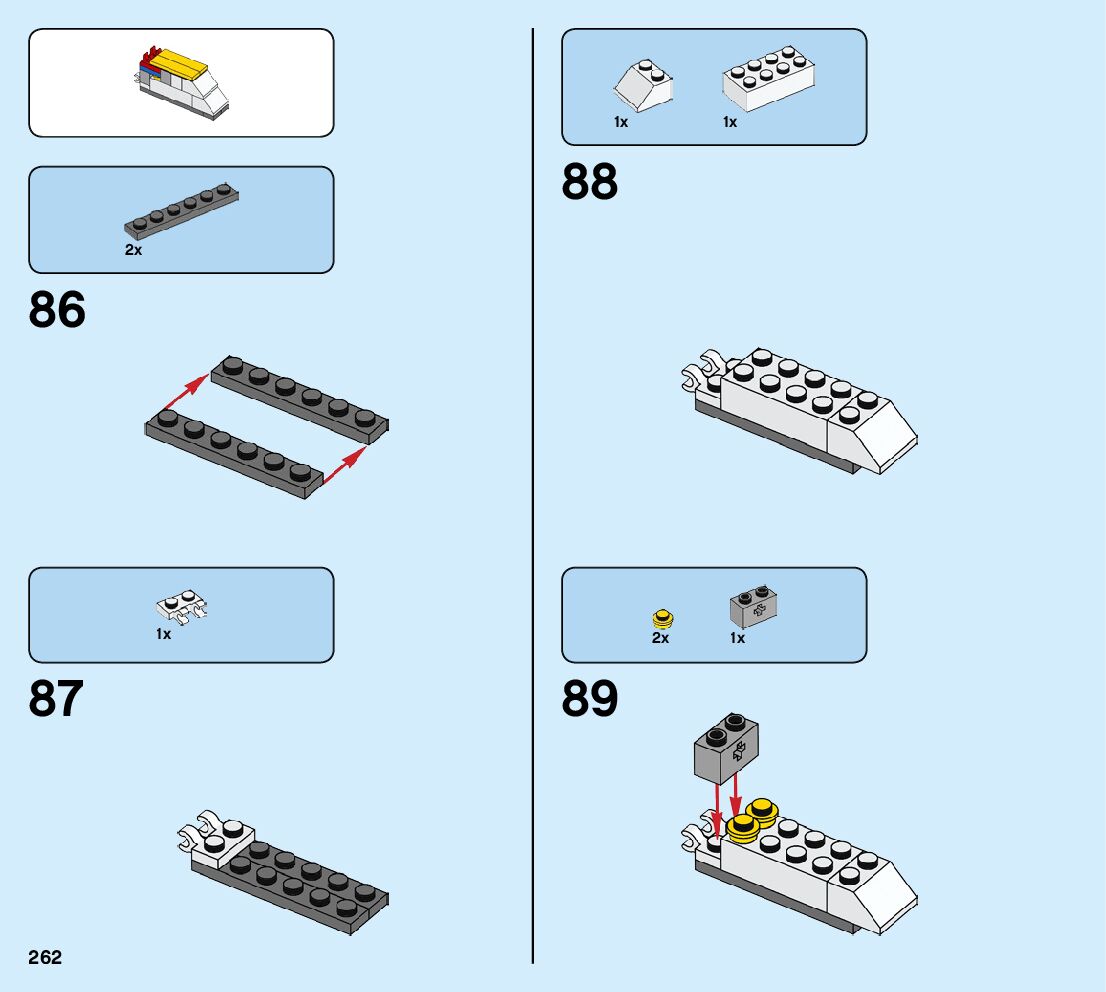 2x

86

1x

87

262

1x 1x

88

2x 1x

89