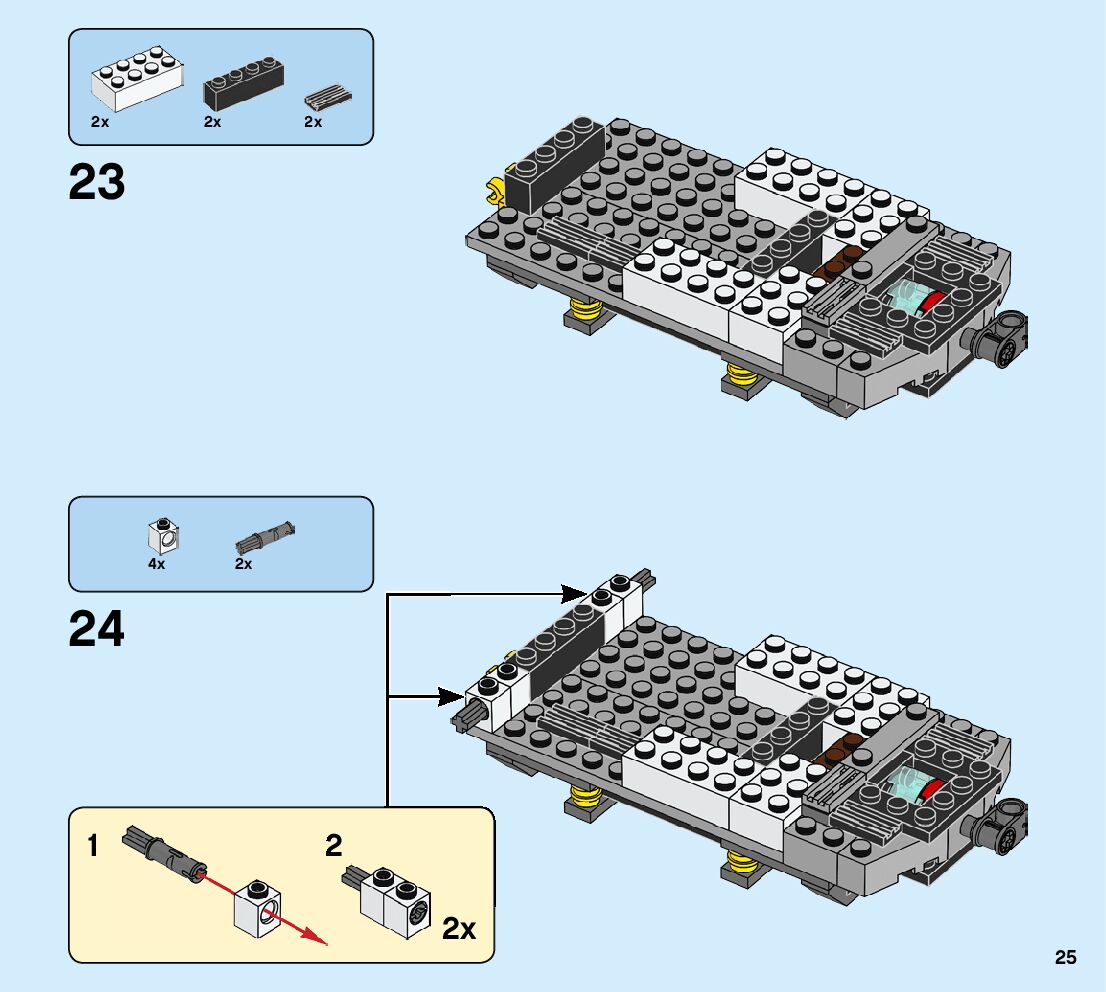 2x
2x
2x

23

4x
2x

24

1

2

2x

25