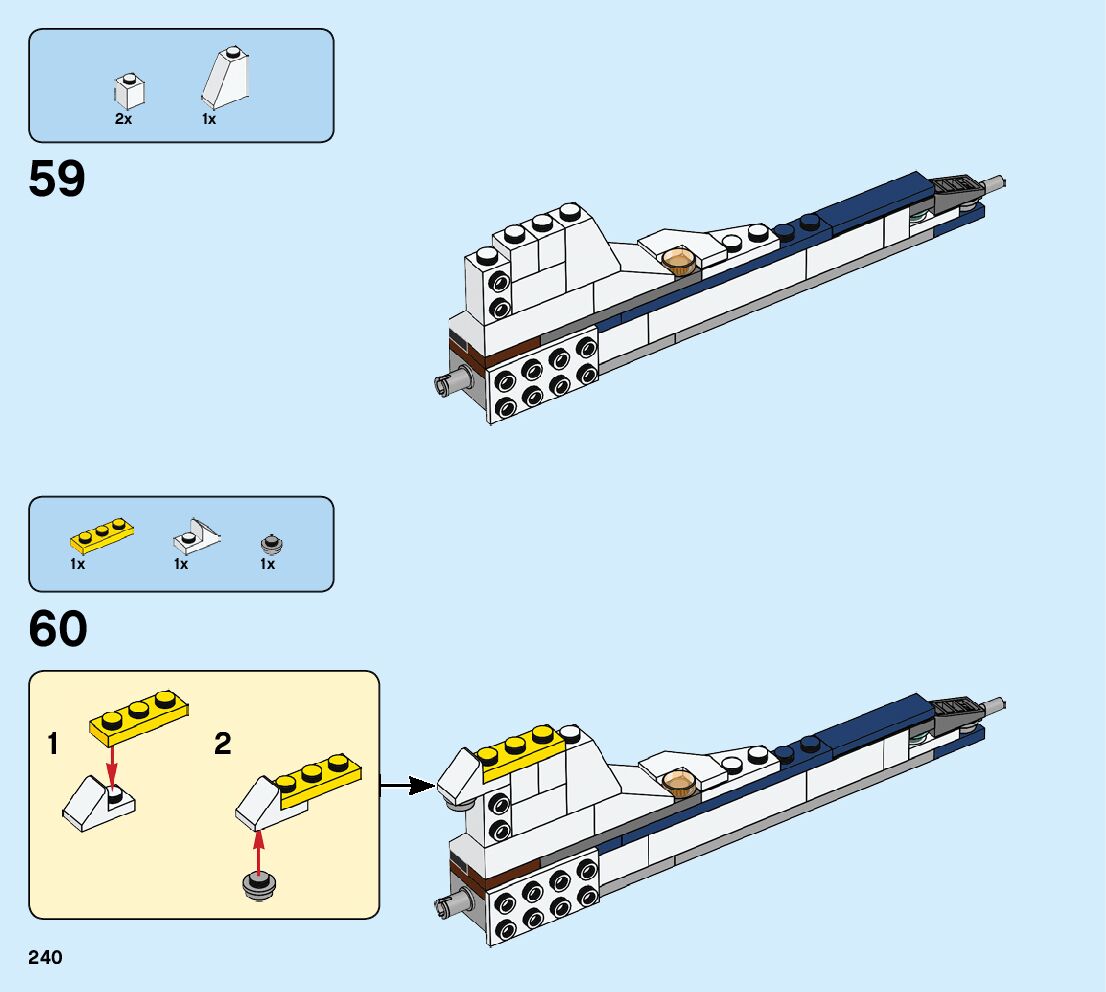 2x
1x

59

1x
1x
1x

60

1
2

240