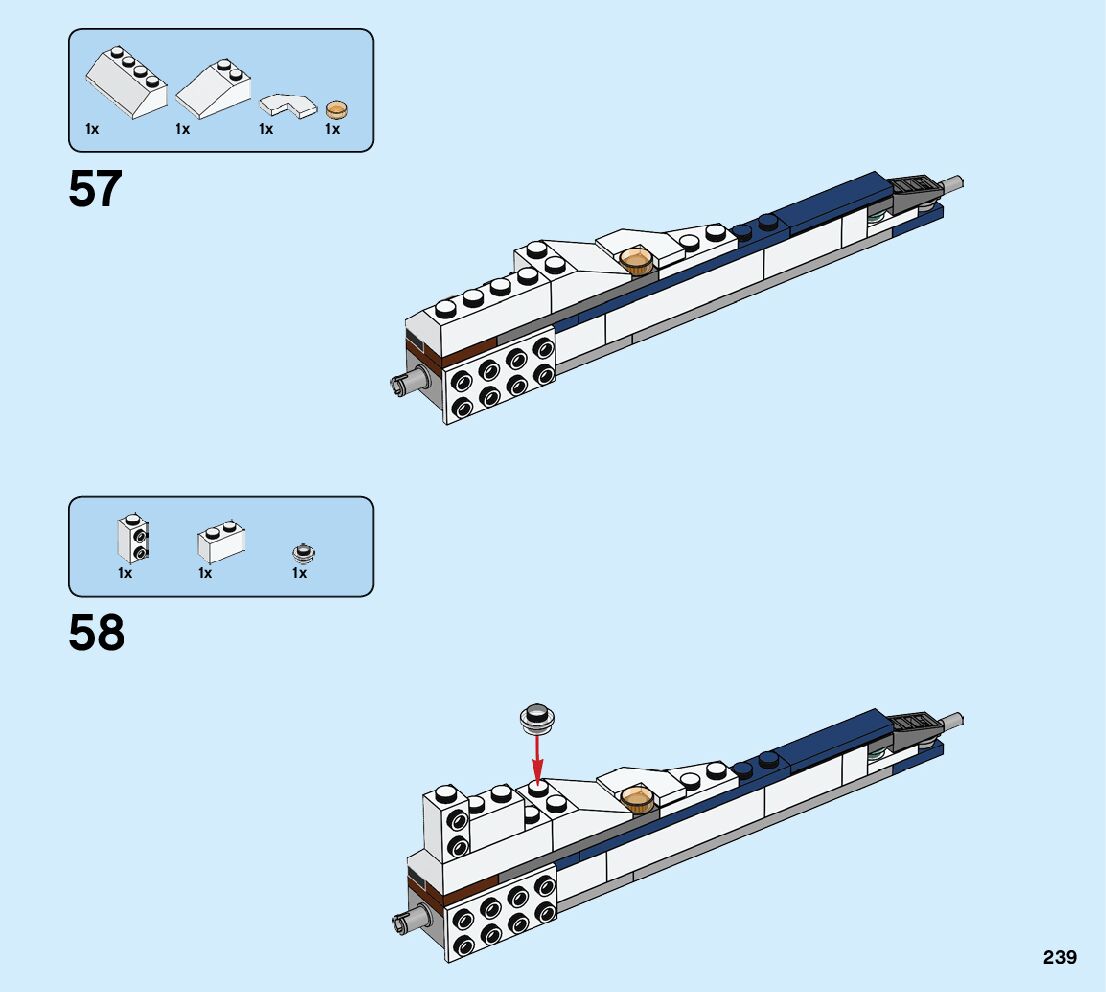 1x 1x 1x 1x

57

1x 1x 1x

58

239