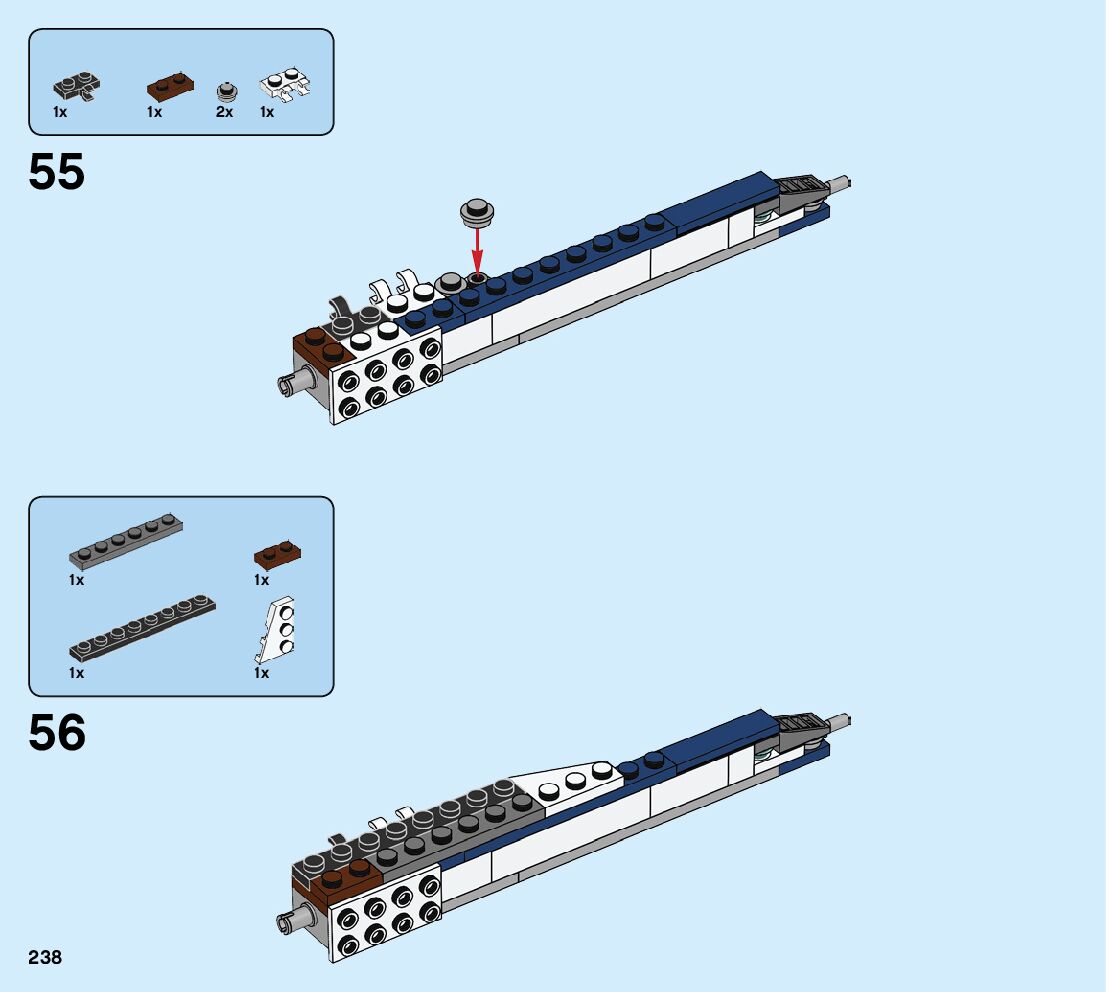 1x 1x 2x 1x

55

1x 1x

1x 1x

56

238