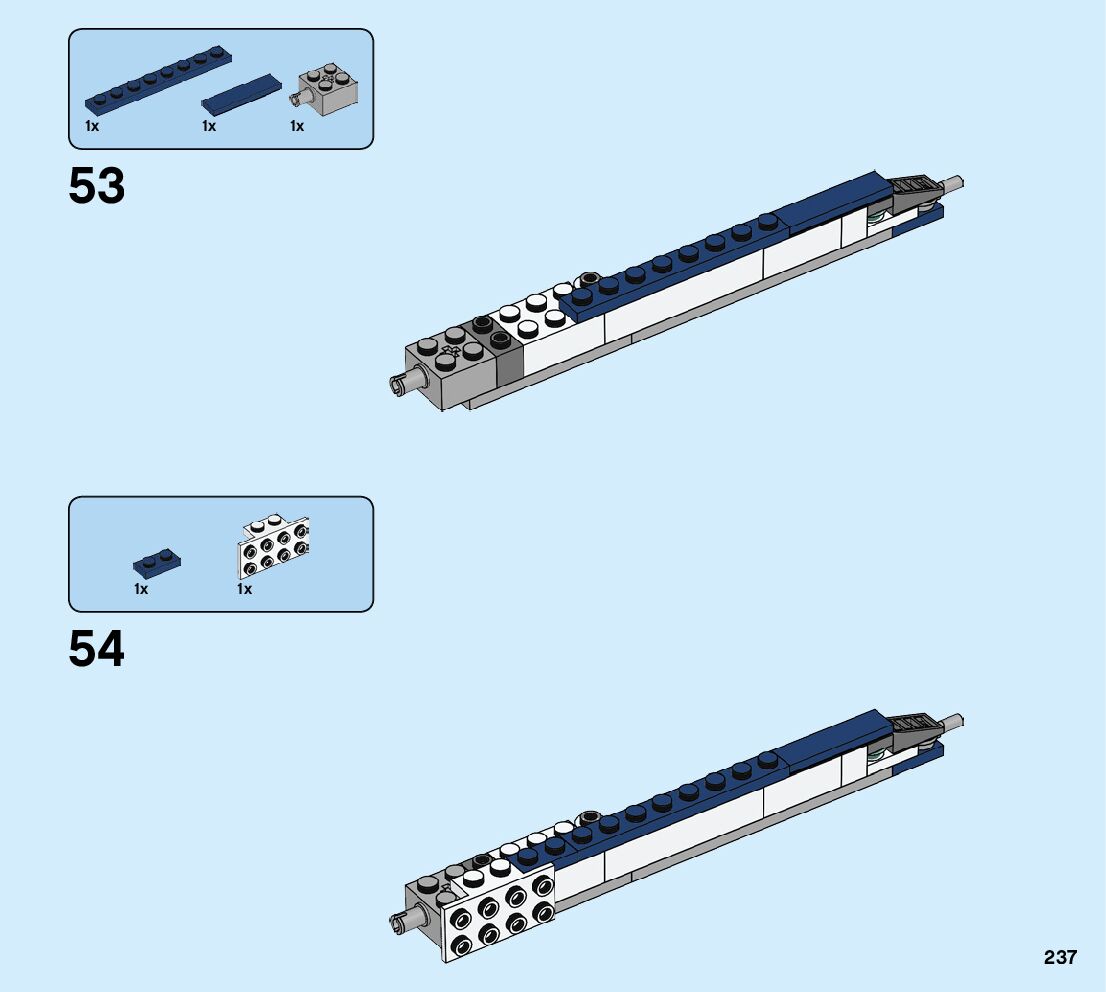 1x 1x 1x

53

1x 1x

54

237