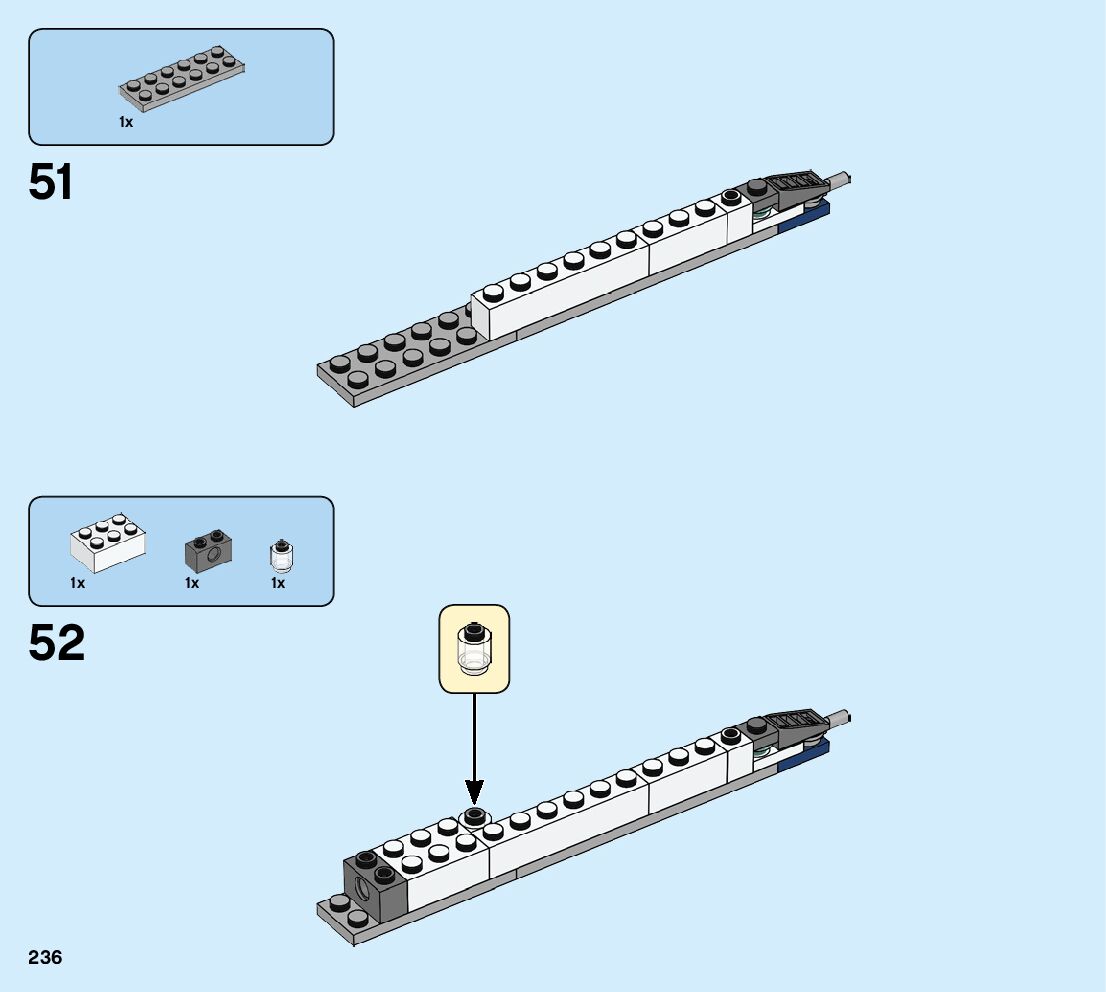 1x

51

1x
1x
1x

52

236