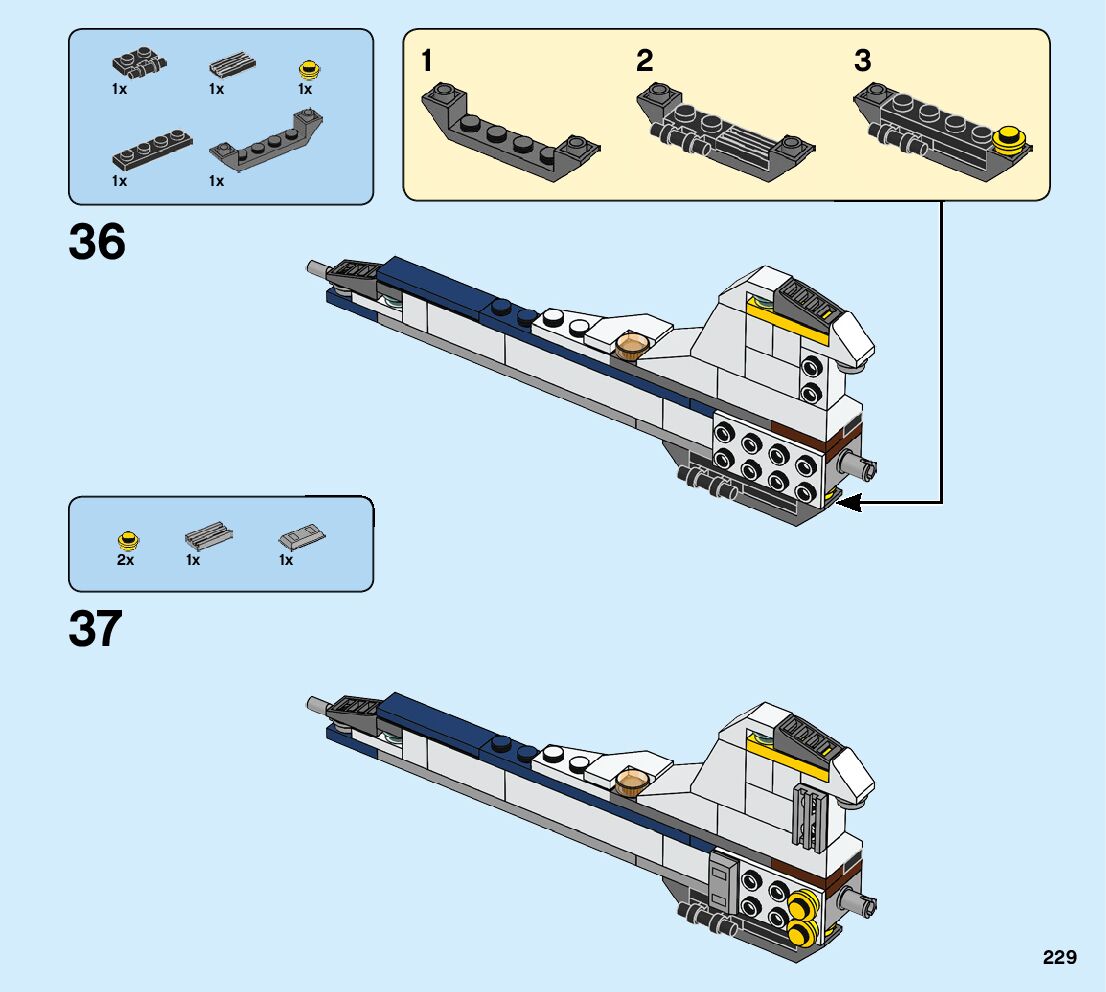 1x 1x 1x

1x 1x

1

2

3

36

2x 1x 1x

37

229