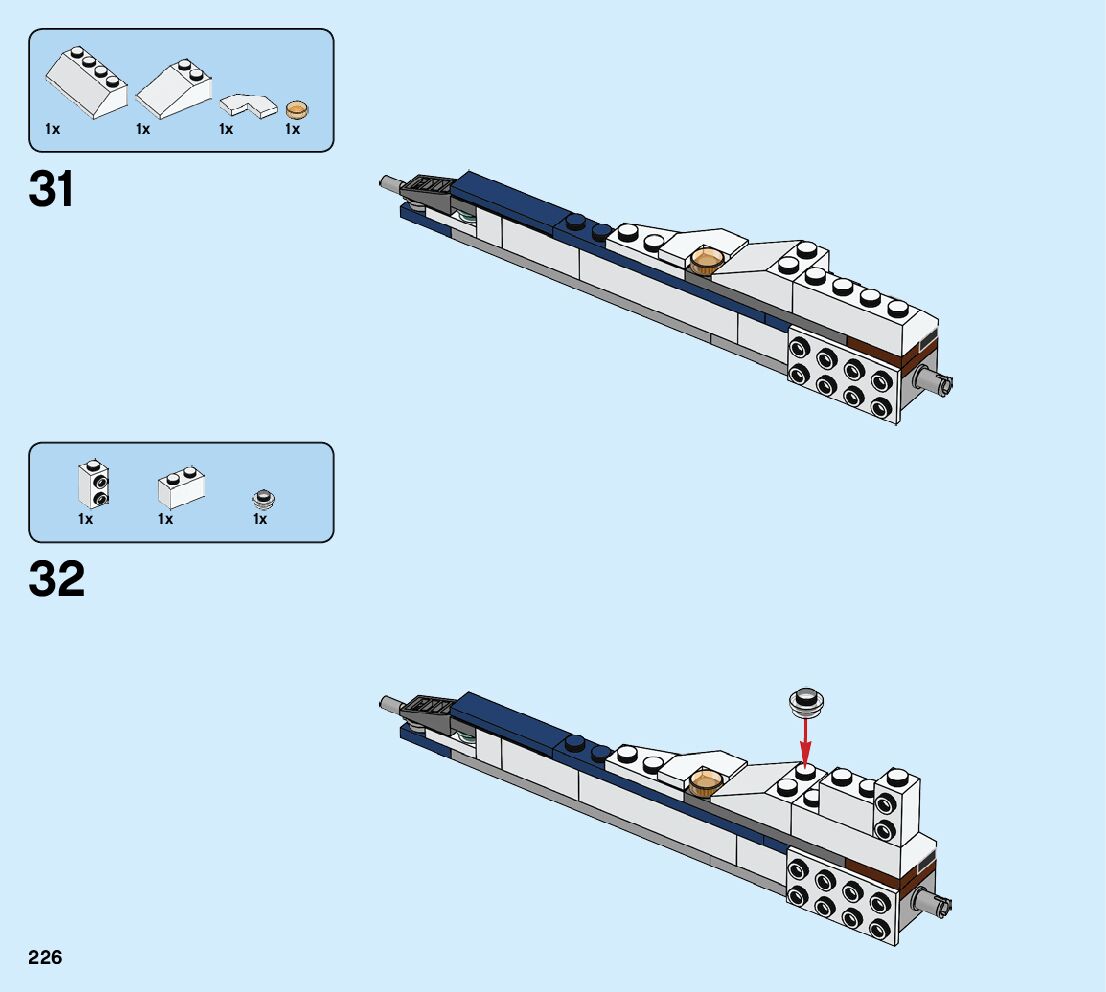 1x 1x 1x 1x

31

1x 1x 1x

32

226