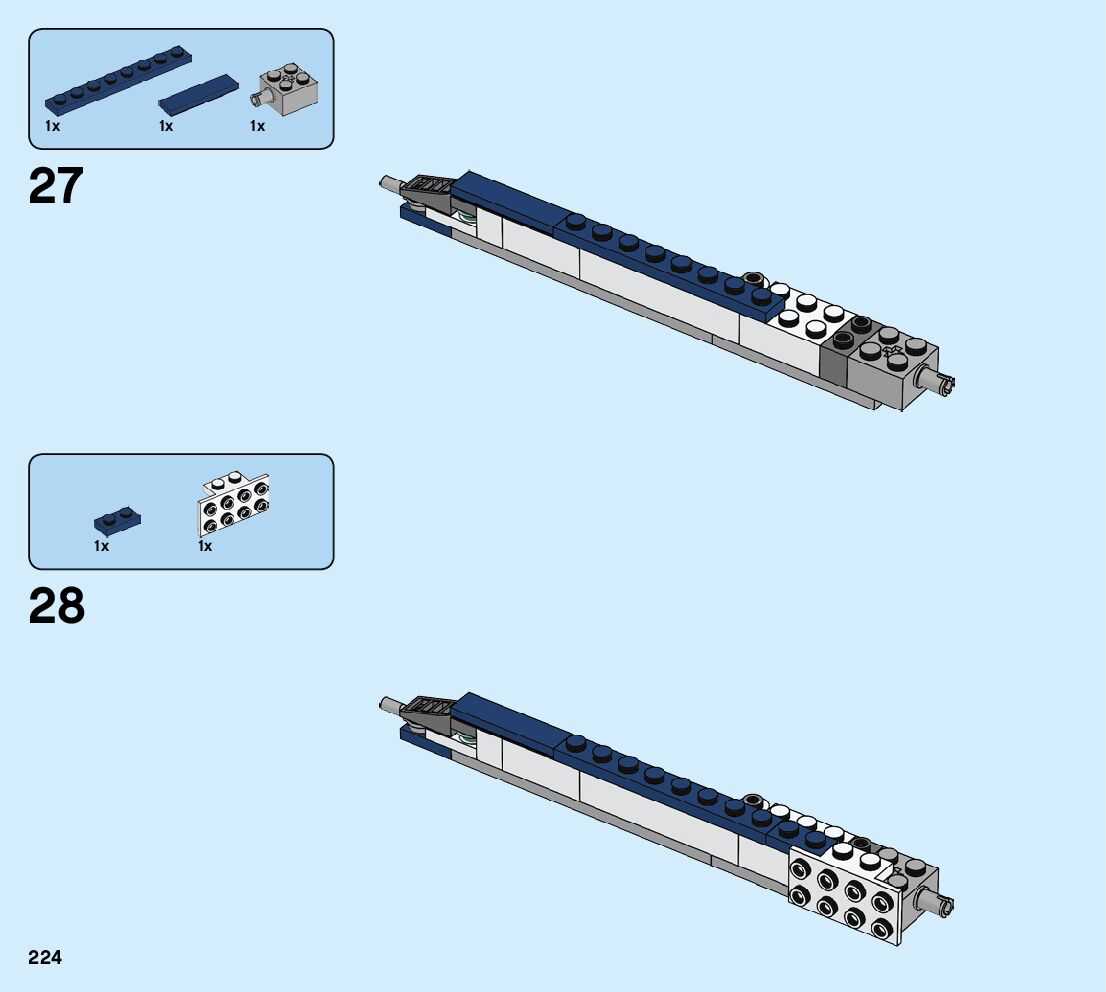 1x
1x
1x

27

1x
1x

28

224