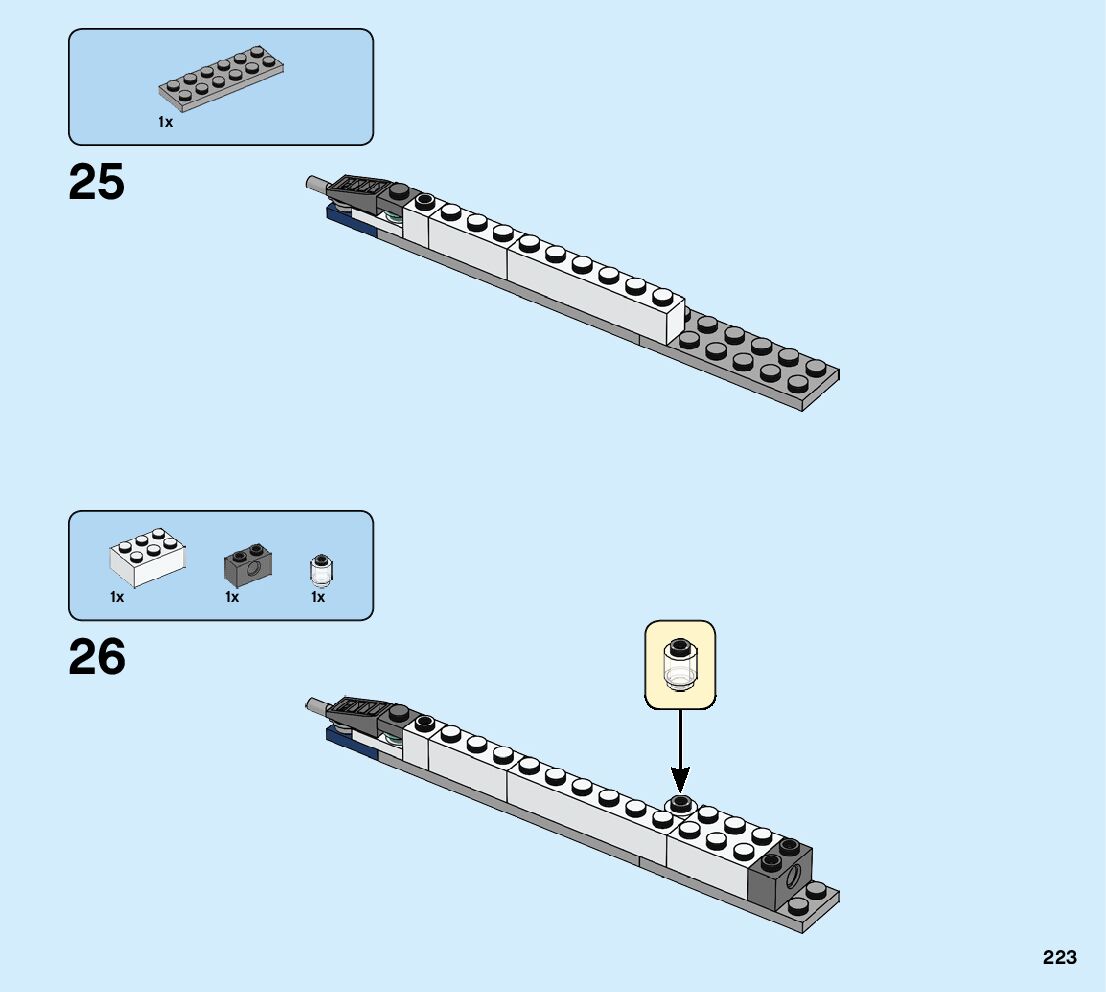 1x

25

1x

1x

1x

26

223