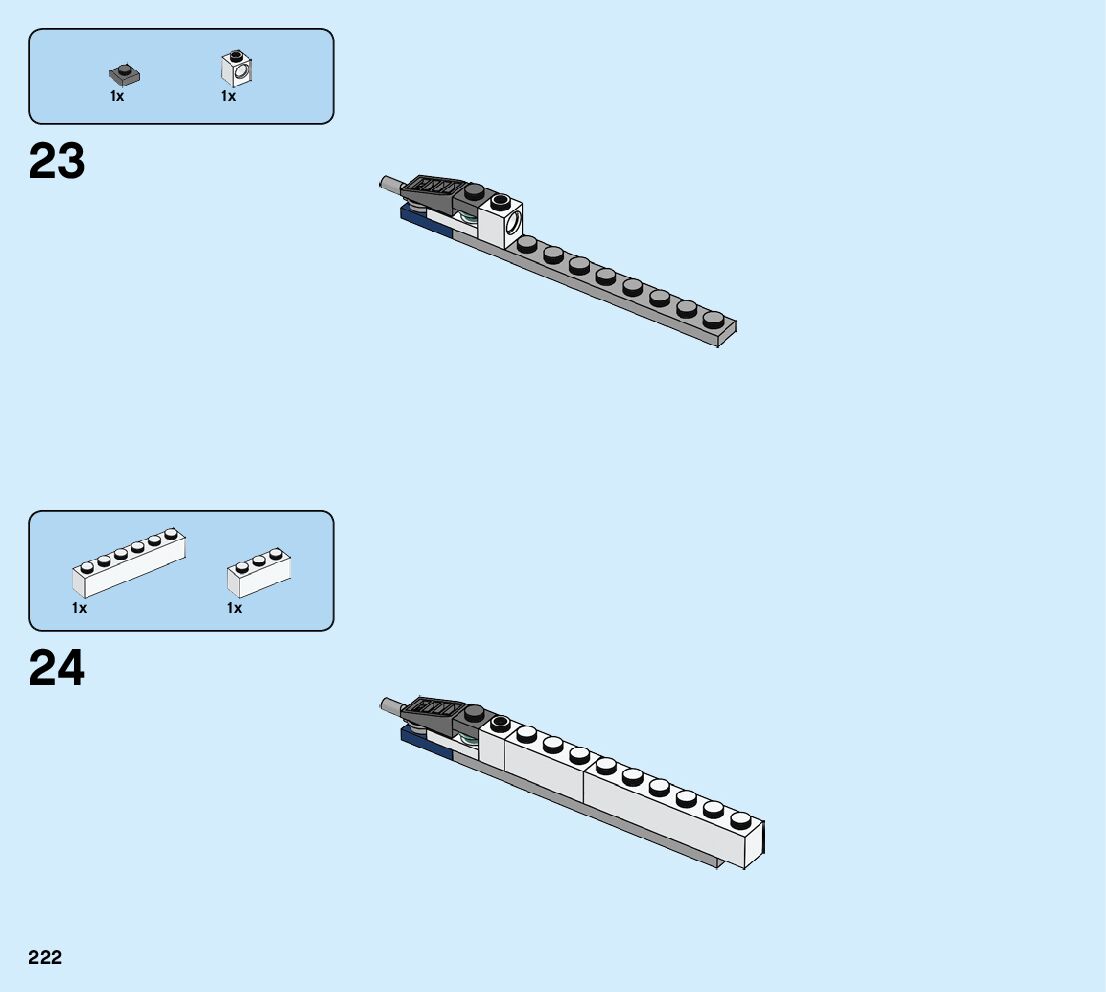 1x
1x

23

1x
1x

24

222