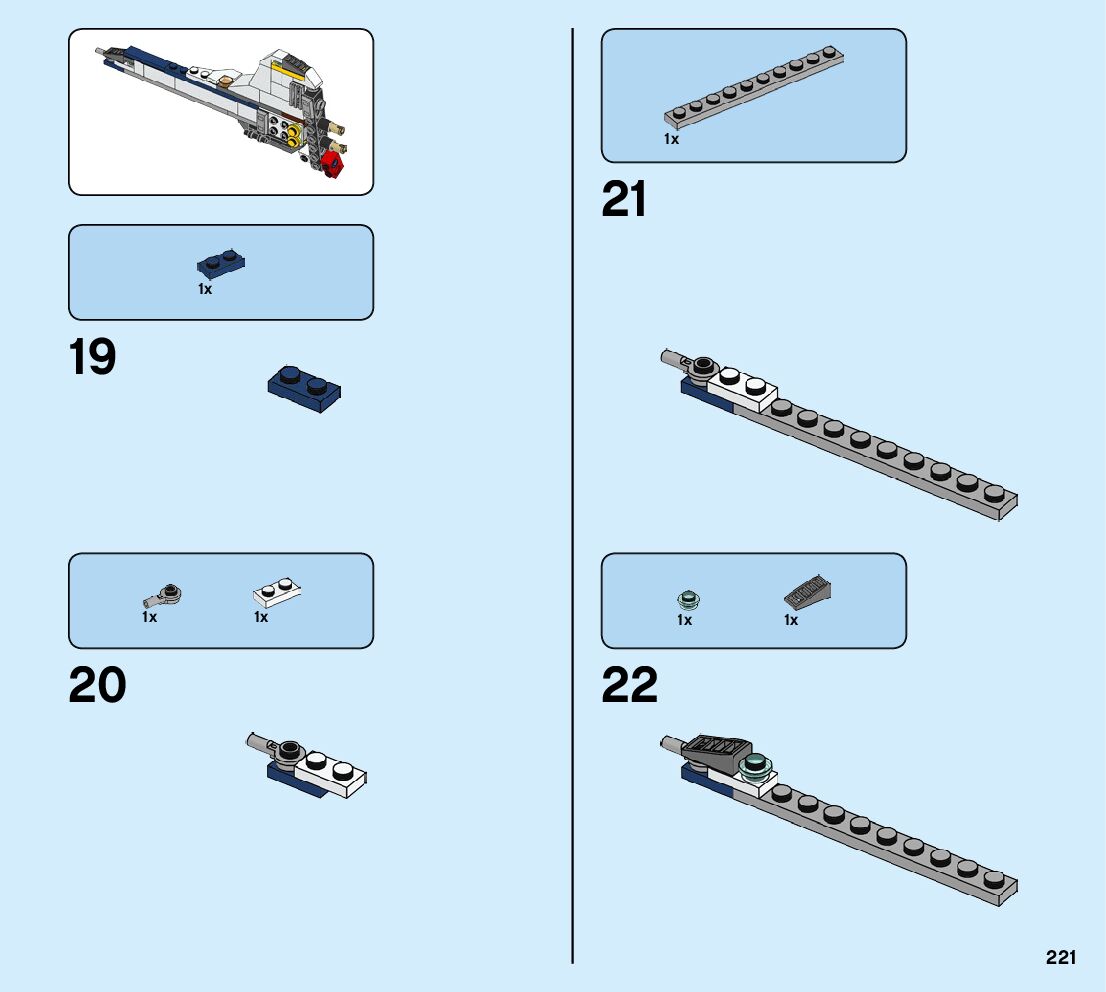 1x

19

1x 1x

20

1x

21

1x 1x

22

221