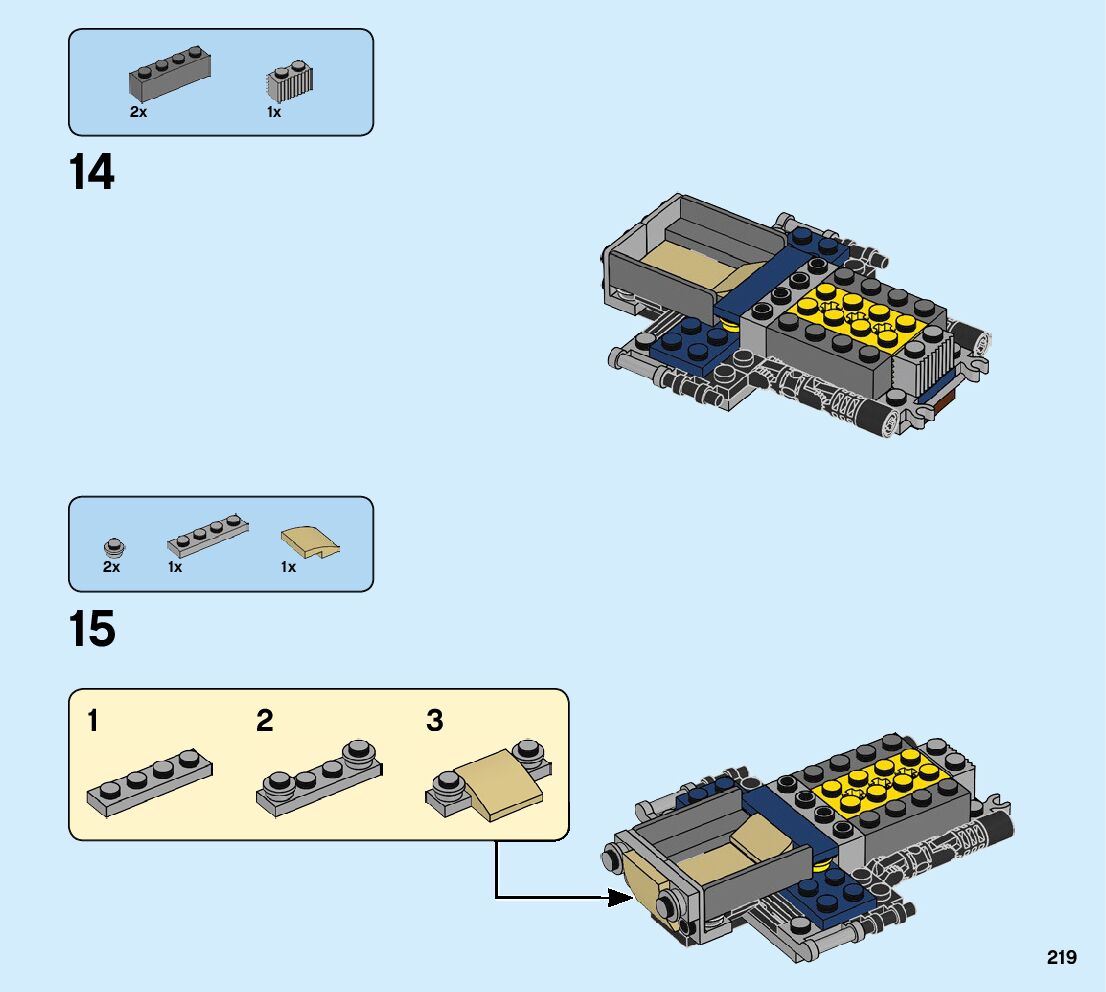 2x

1x

14

2x

1x

1x

15

1

2

3

219