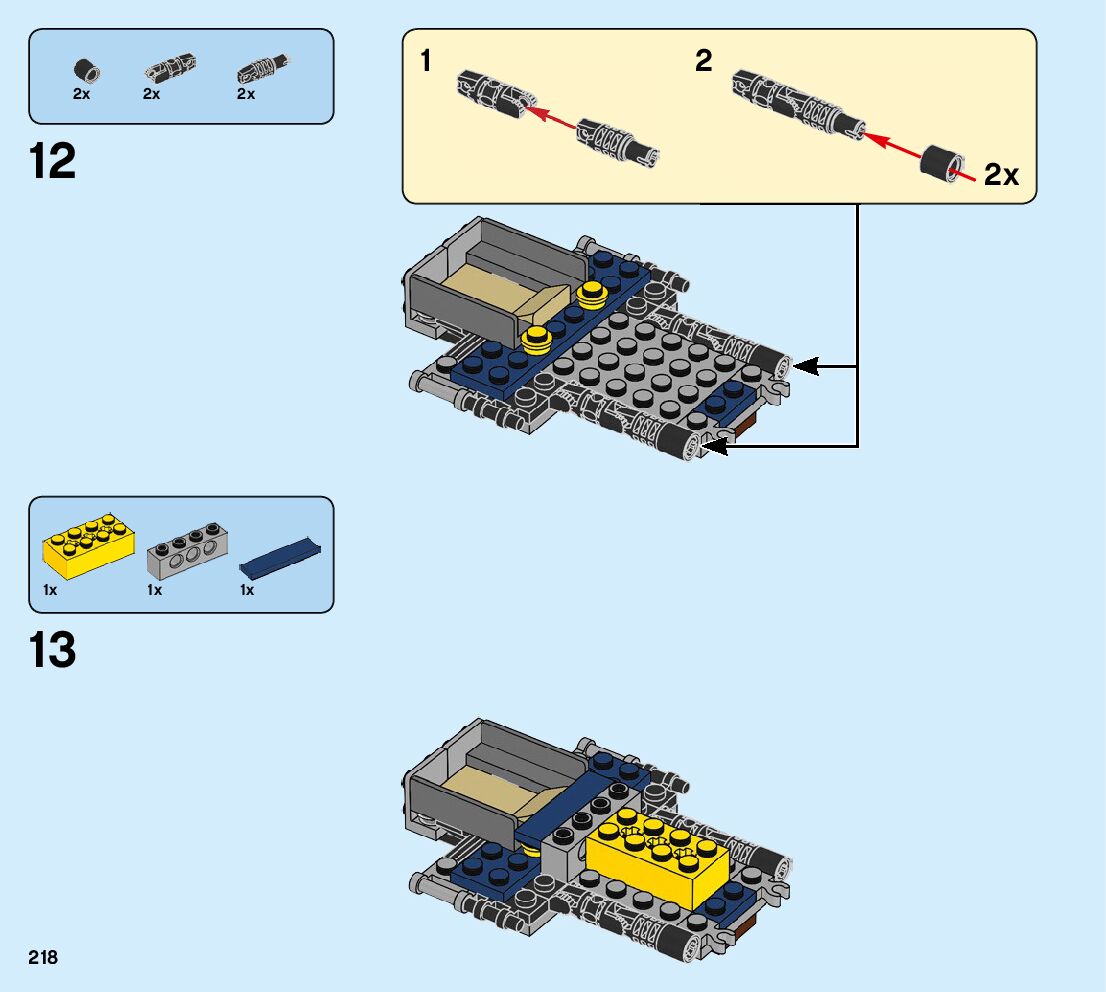 2x 2x 2x

12

1

2

2x

1x 1x 1x

13

218