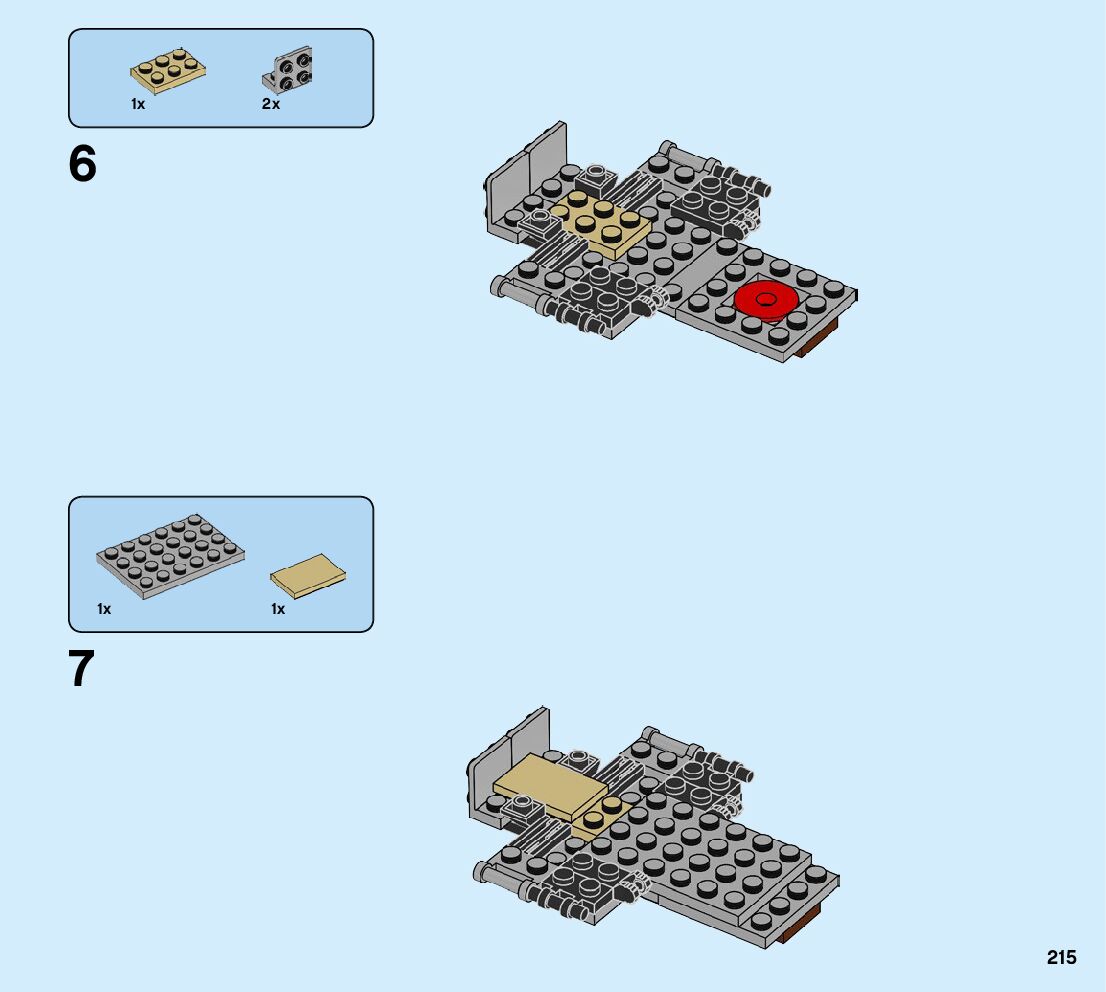 1x 2x

6

1x 1x

7

215