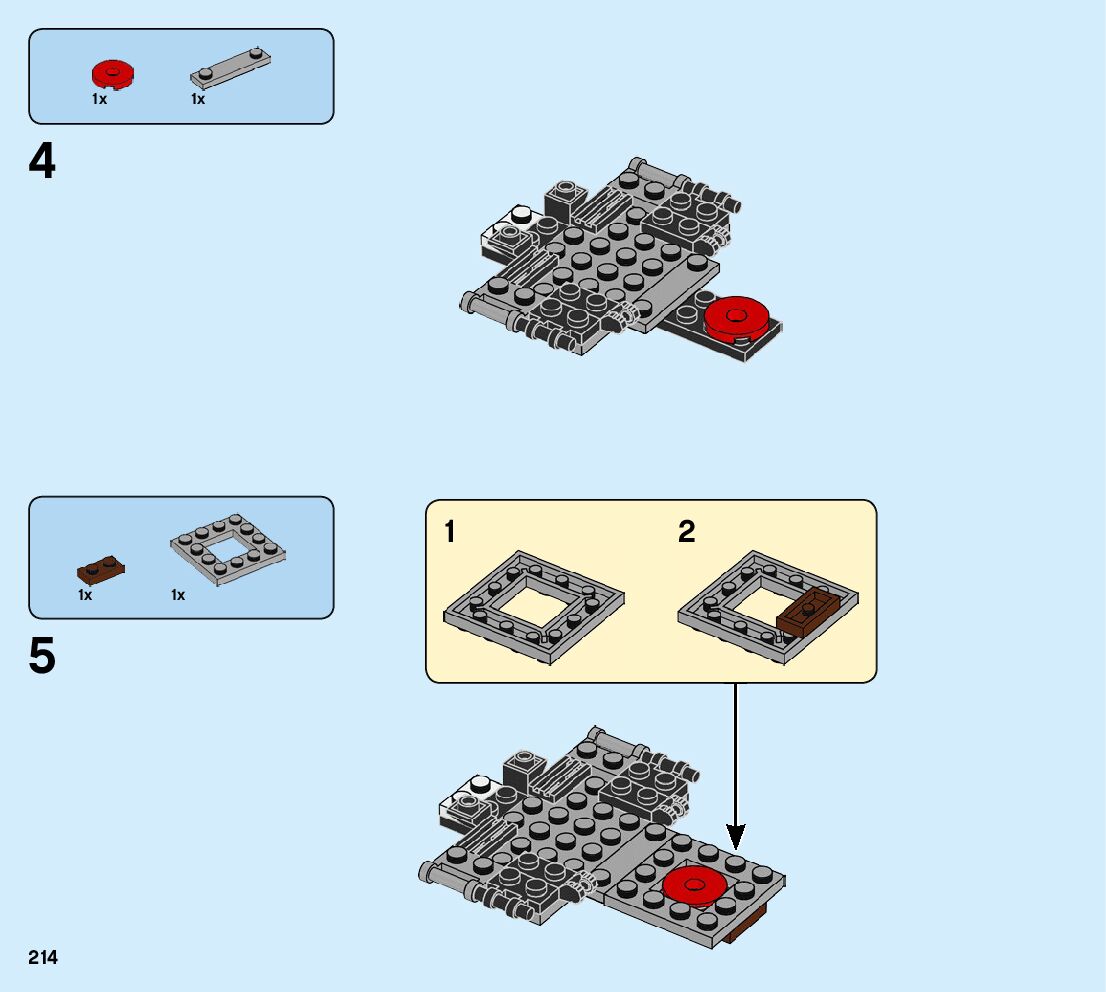 1x 1x

4

1x 1x

5

1

2

214