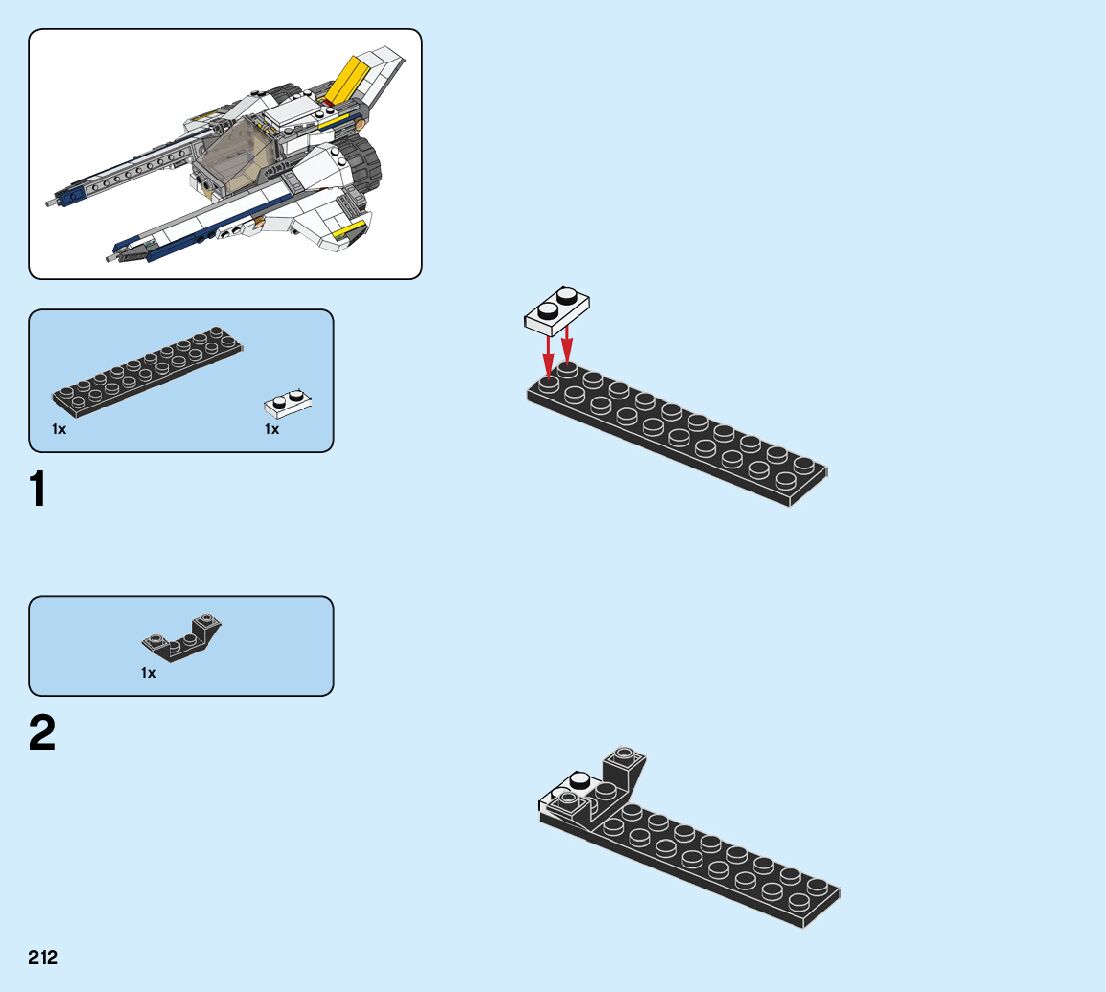 1x

1x

1

1x

2

212