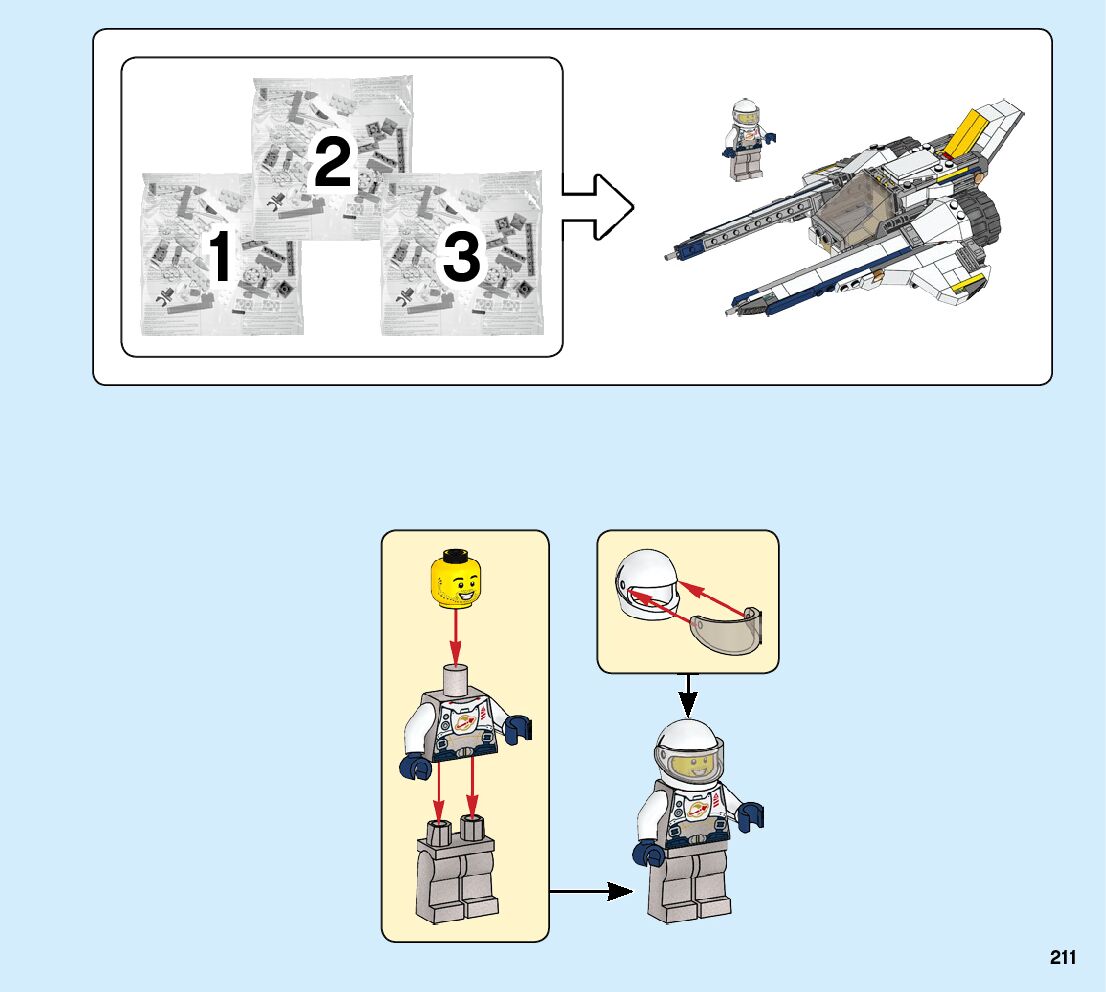 2
1
3

211