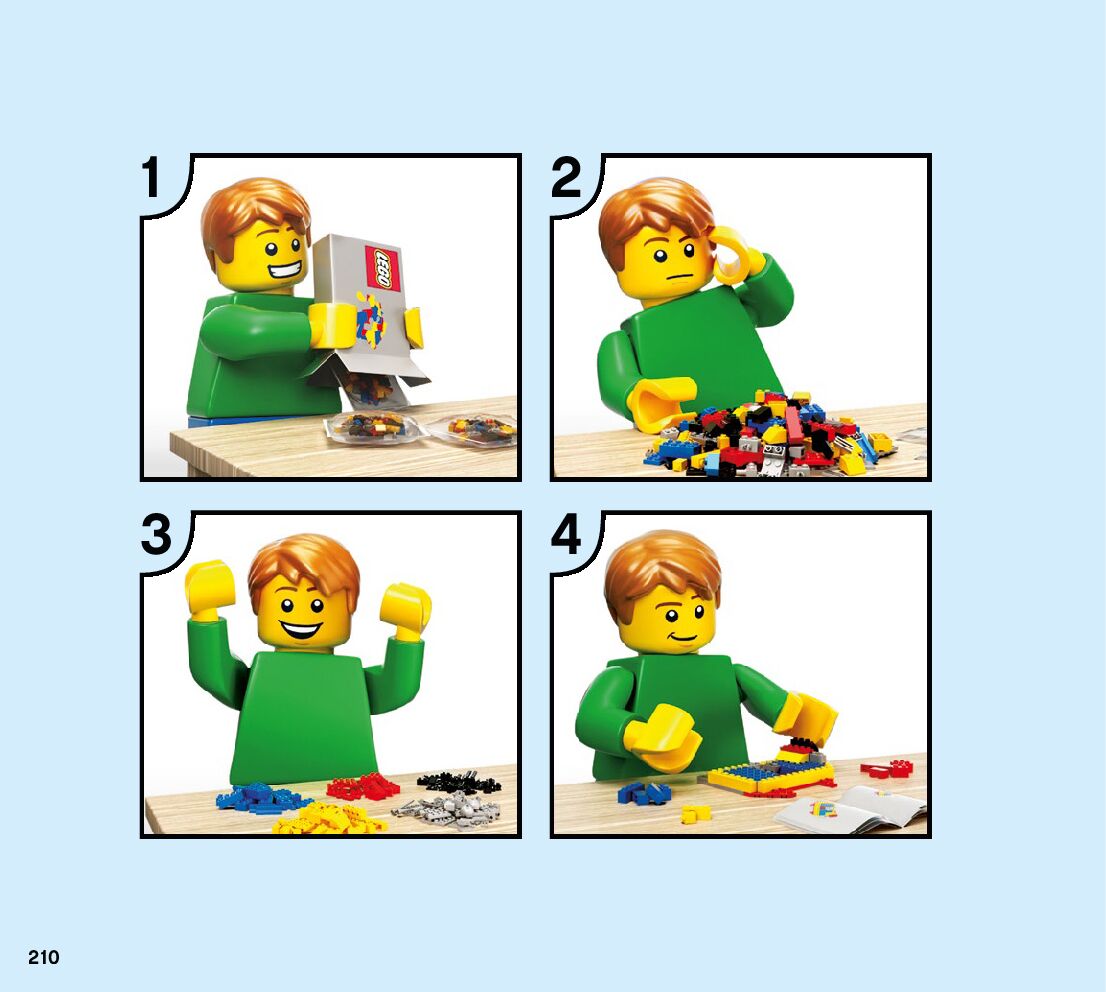 1

LEGO

2

3

4

210