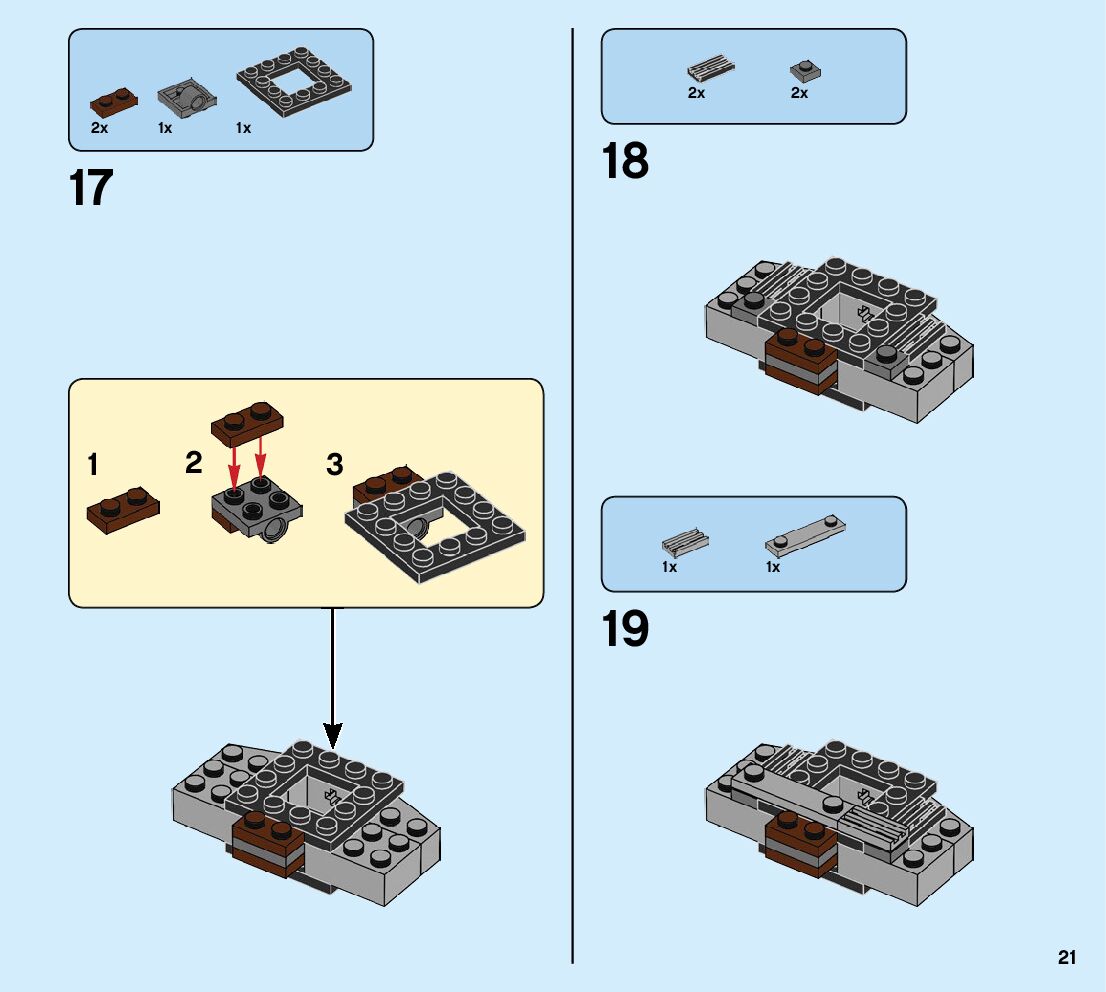 2x 1x 1x

17

1

2

3

2x 2x

18

1x 1x

19

21