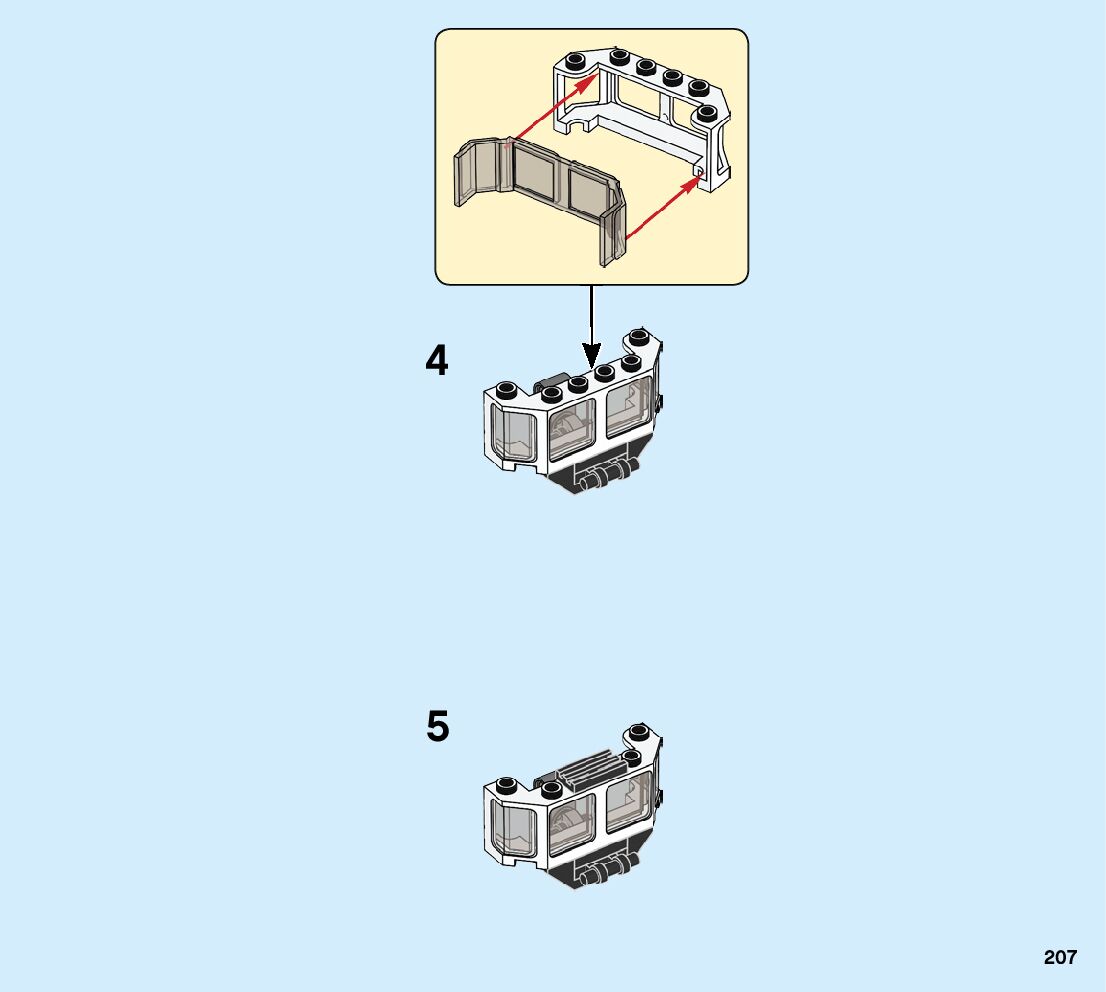 4

5

207