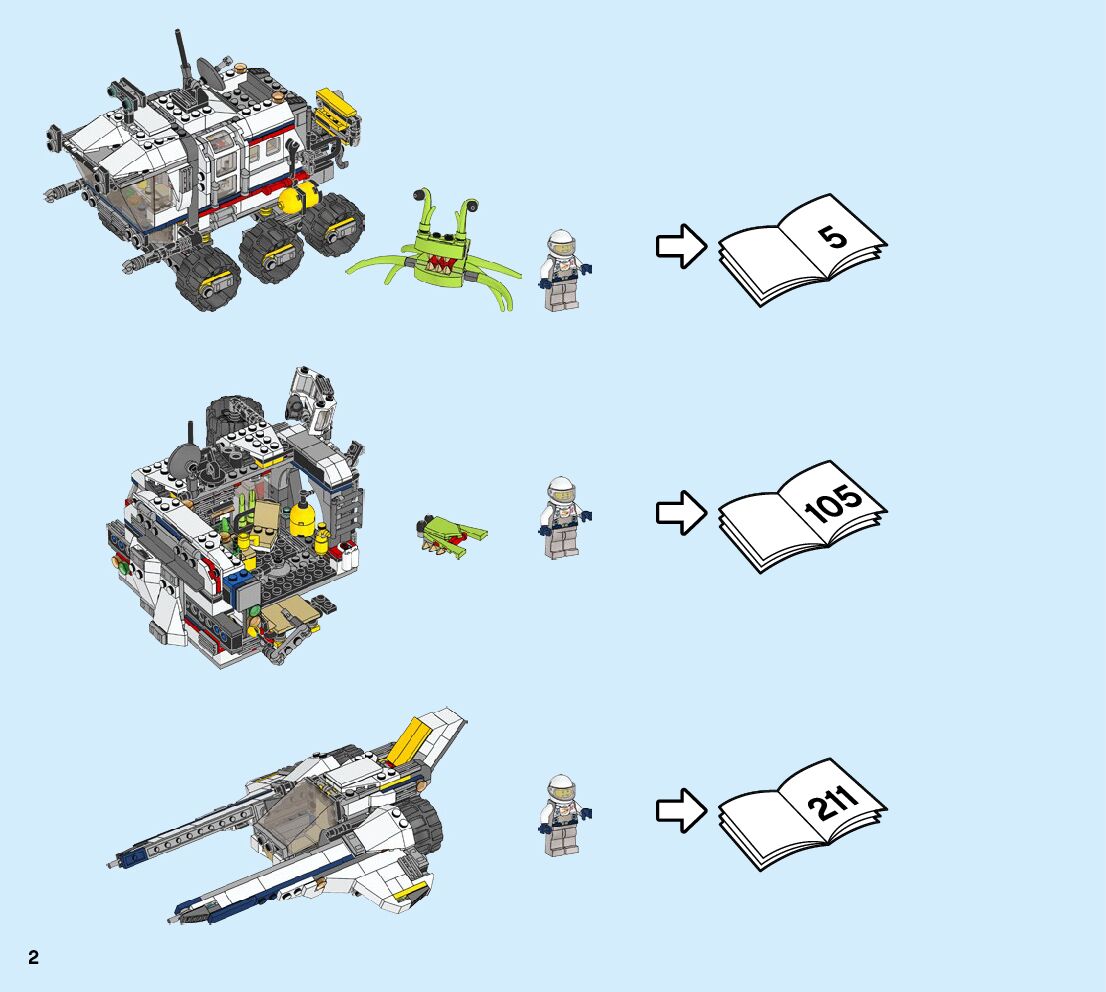 5

105

211

2