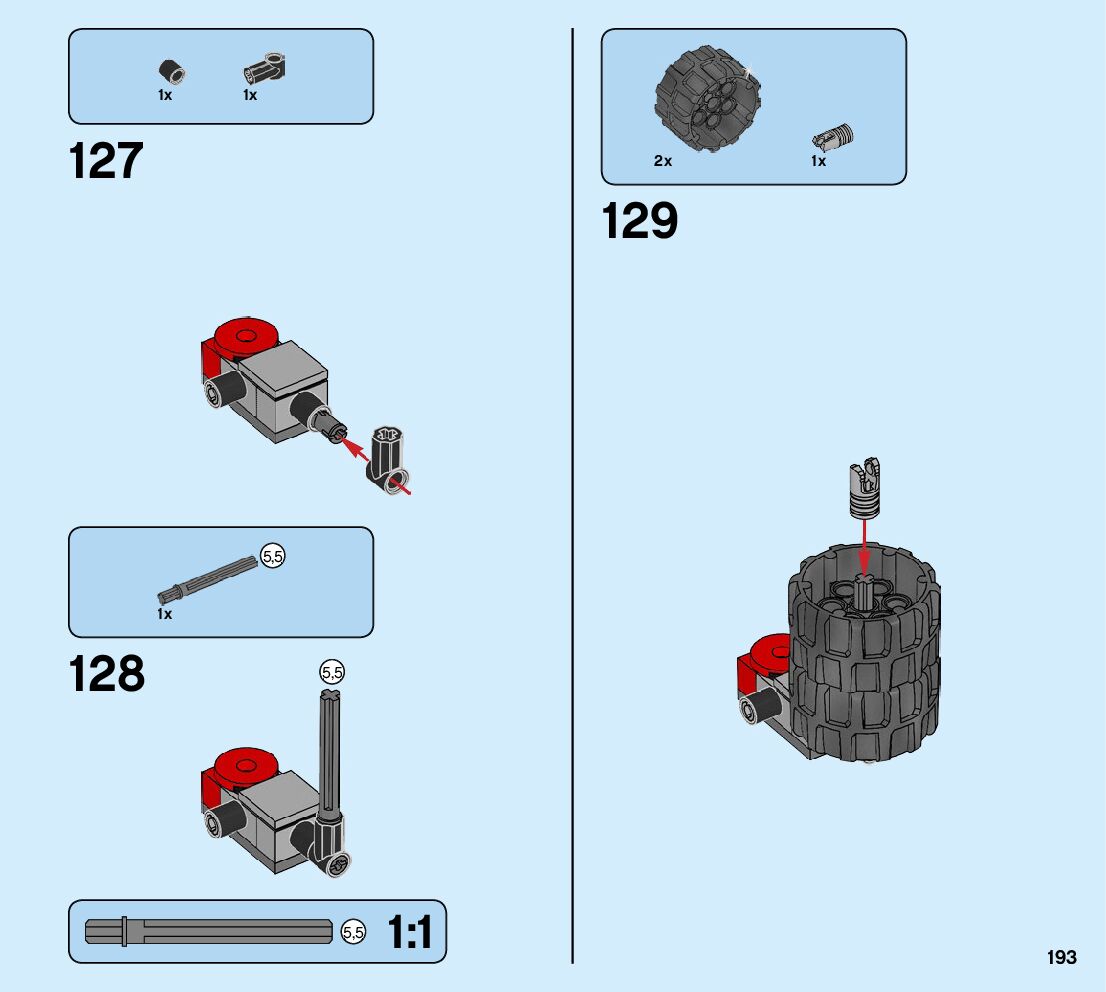 1x 1x

127

5,5

1x

128

5,5

5,5 1:1

2x 1x

129

193