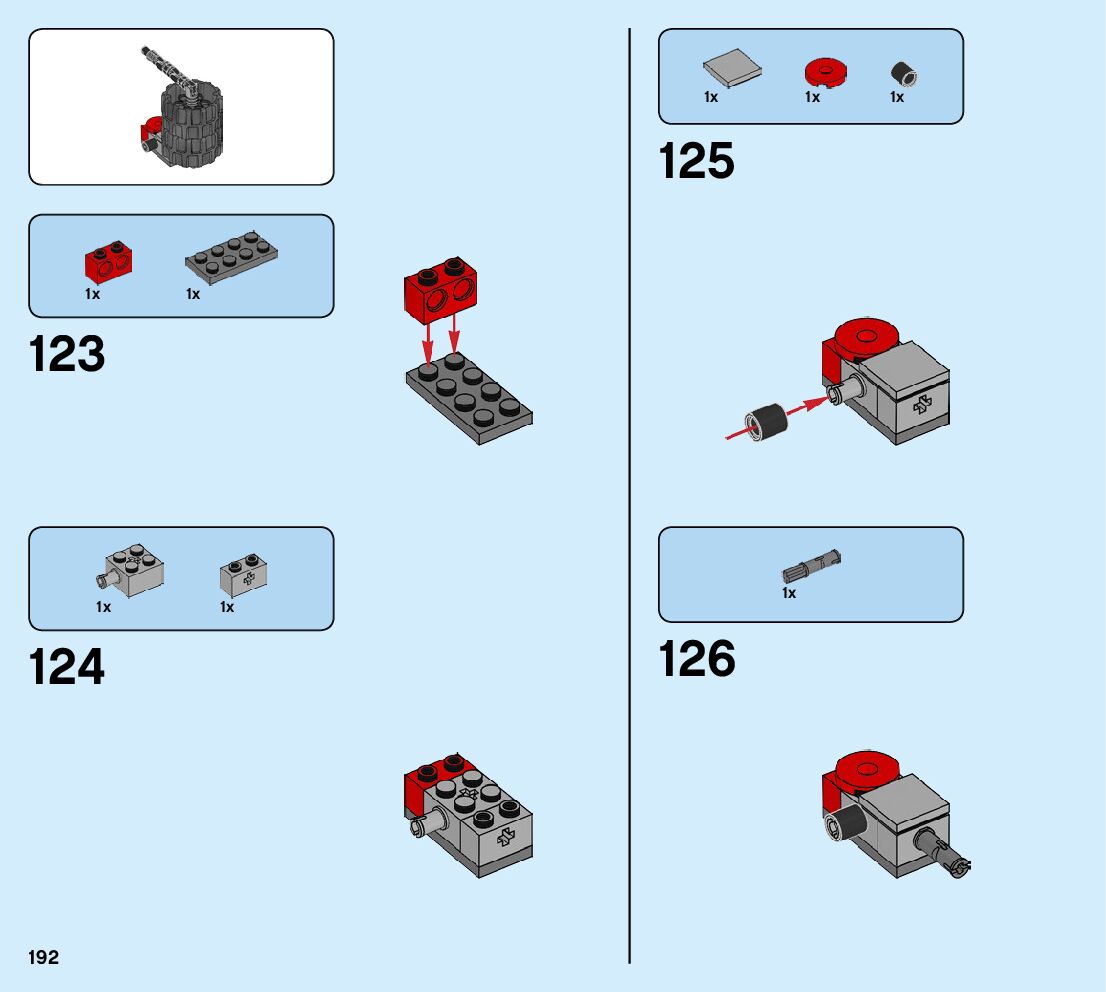 1x 1x

123

1x 1x

124

192

1x 1x 1x

125

1x

126