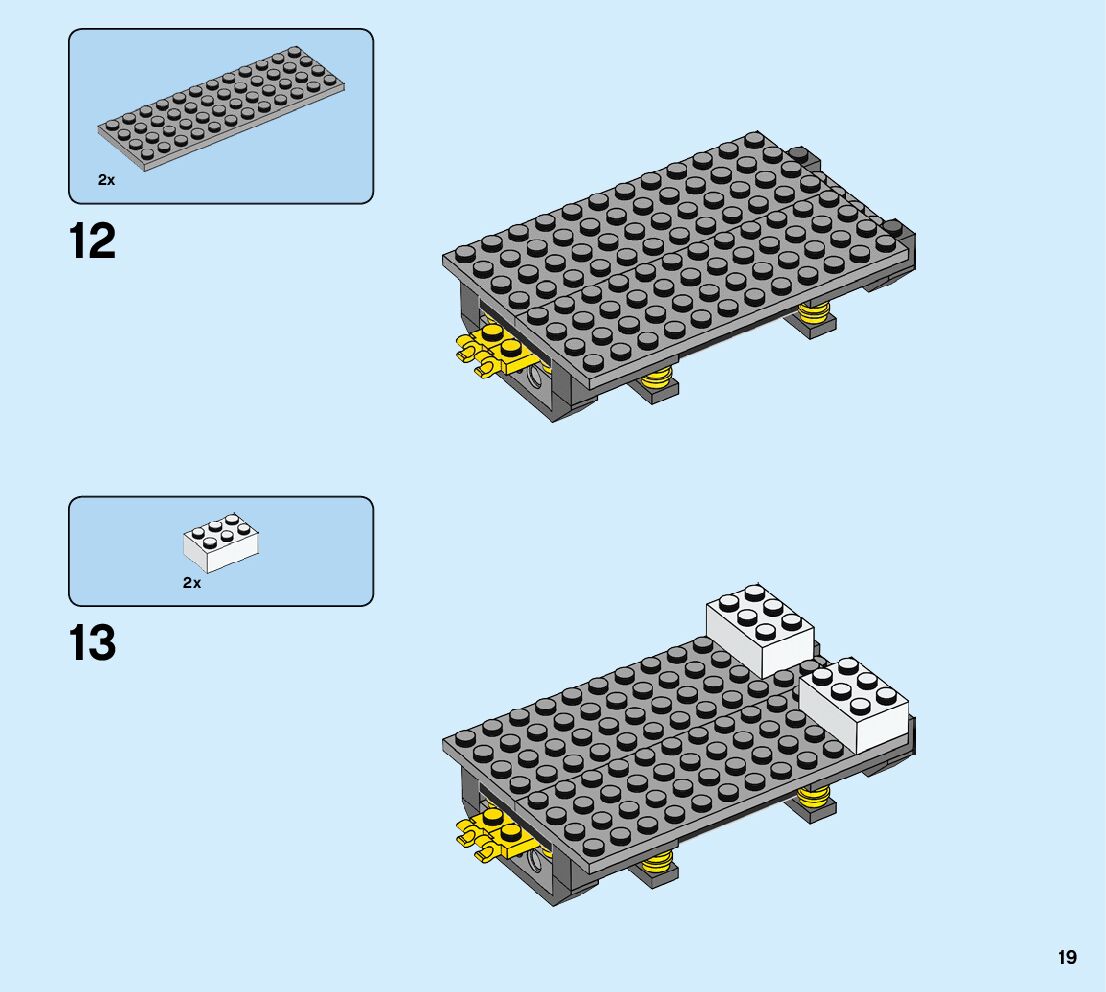 2x

12

2x

13

19