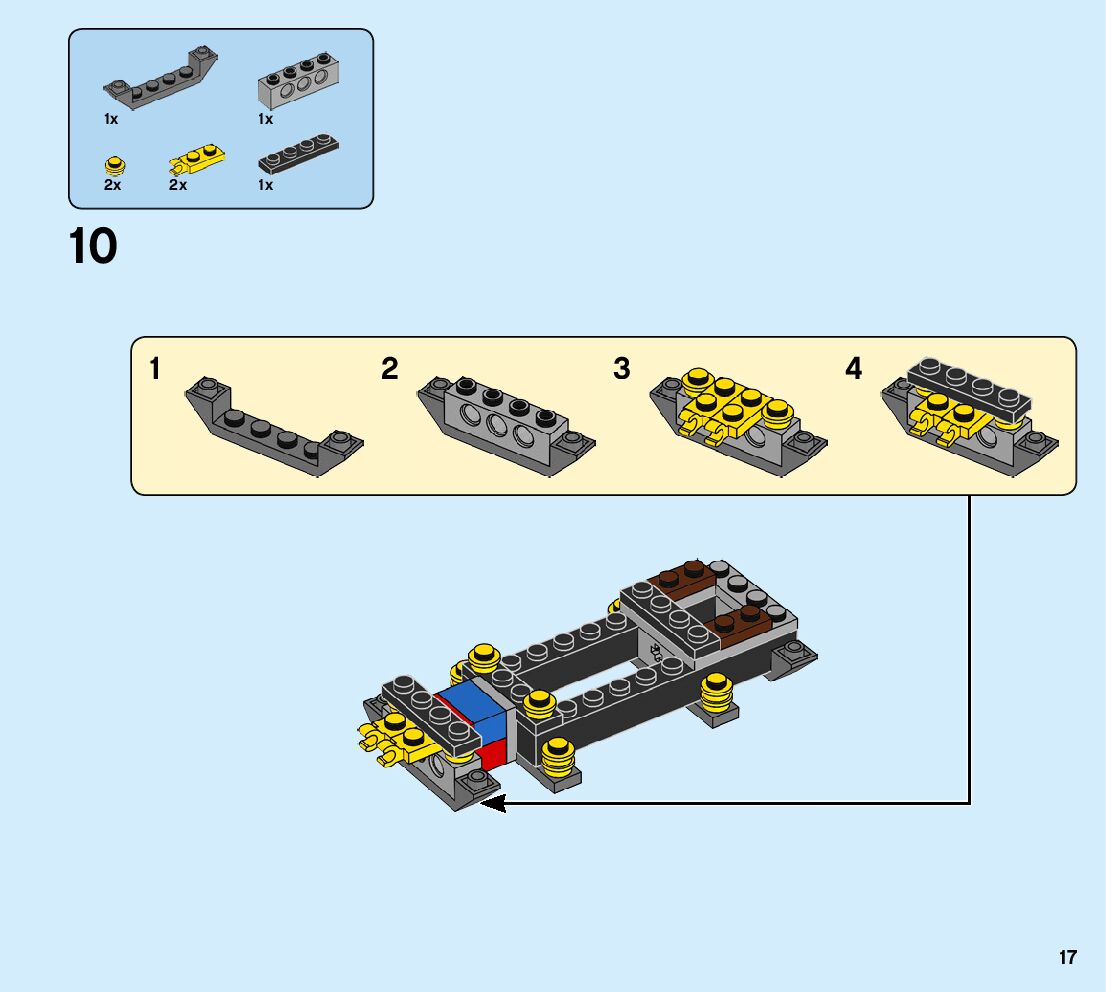 1x
1x
2x
2x
1x

10

1
2
3
4

17