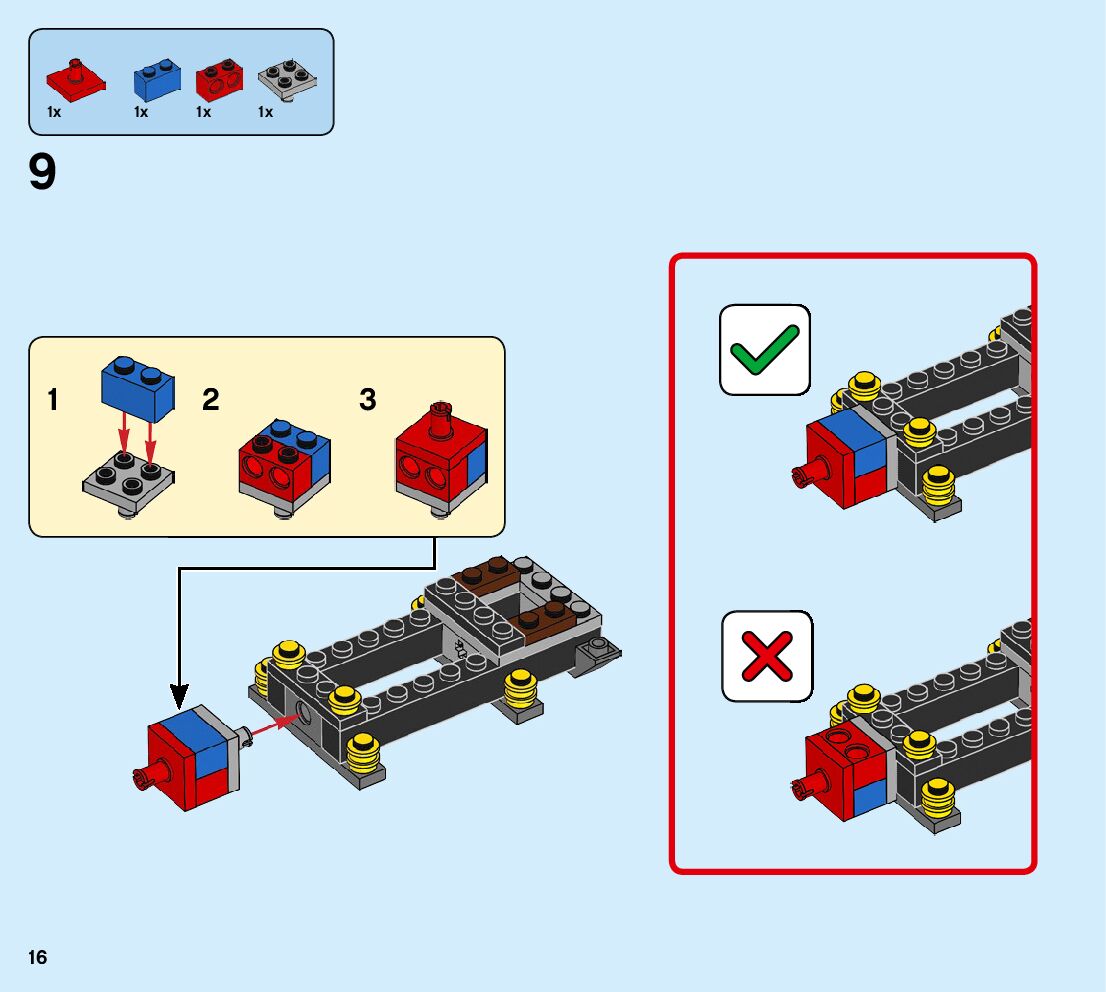 1x 1x 1x 1x

9

1
2
3

16