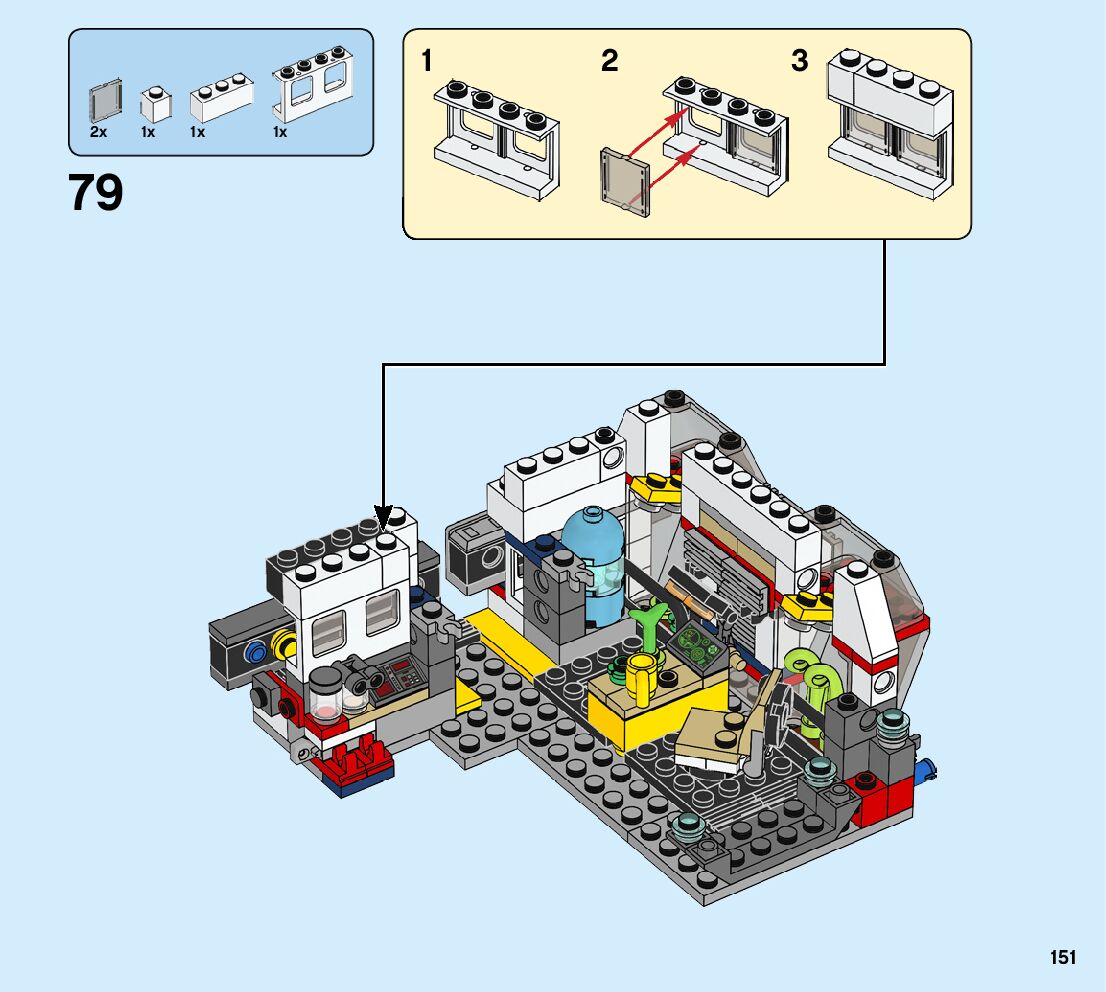 2x 1x 1x 1x

79

1 2 3

151