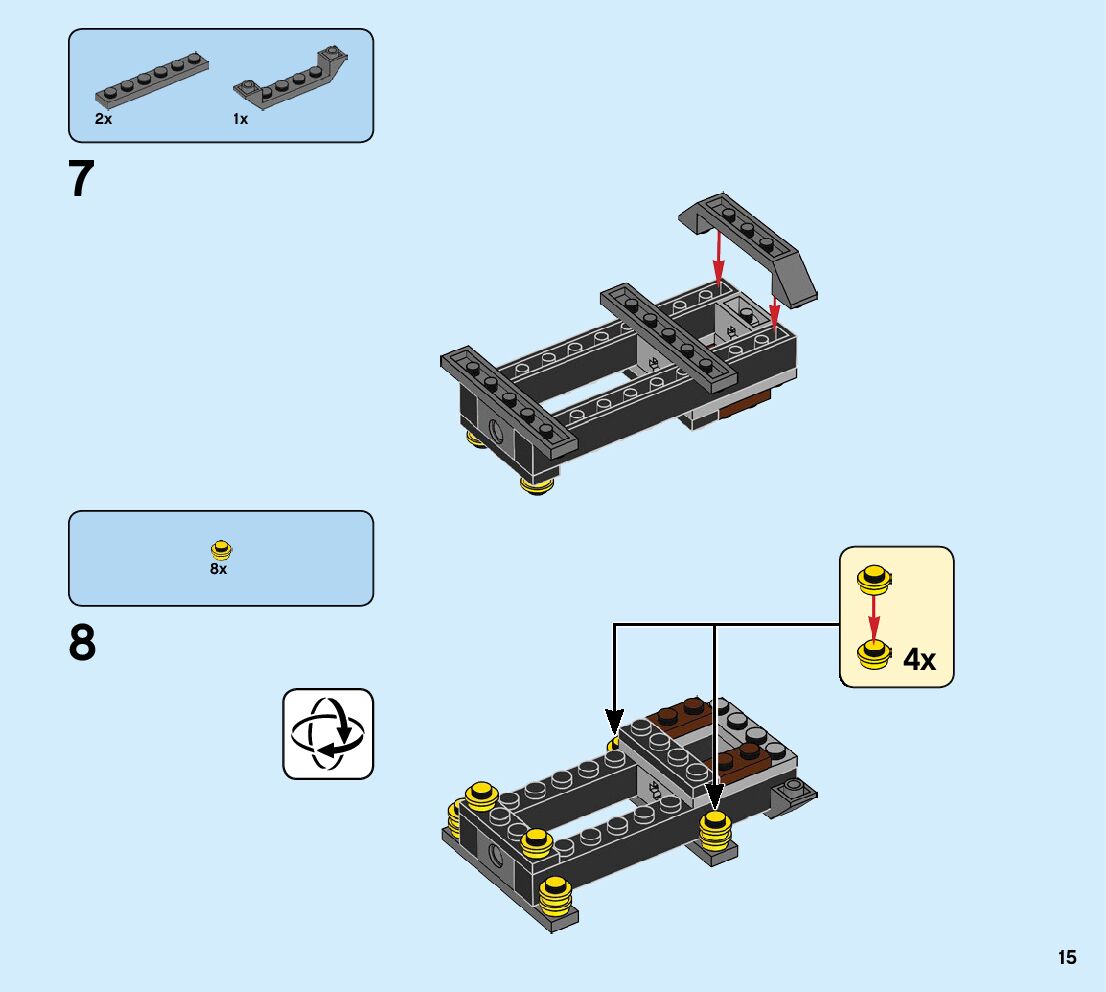 2x
1x

7

8x

8

4x

15