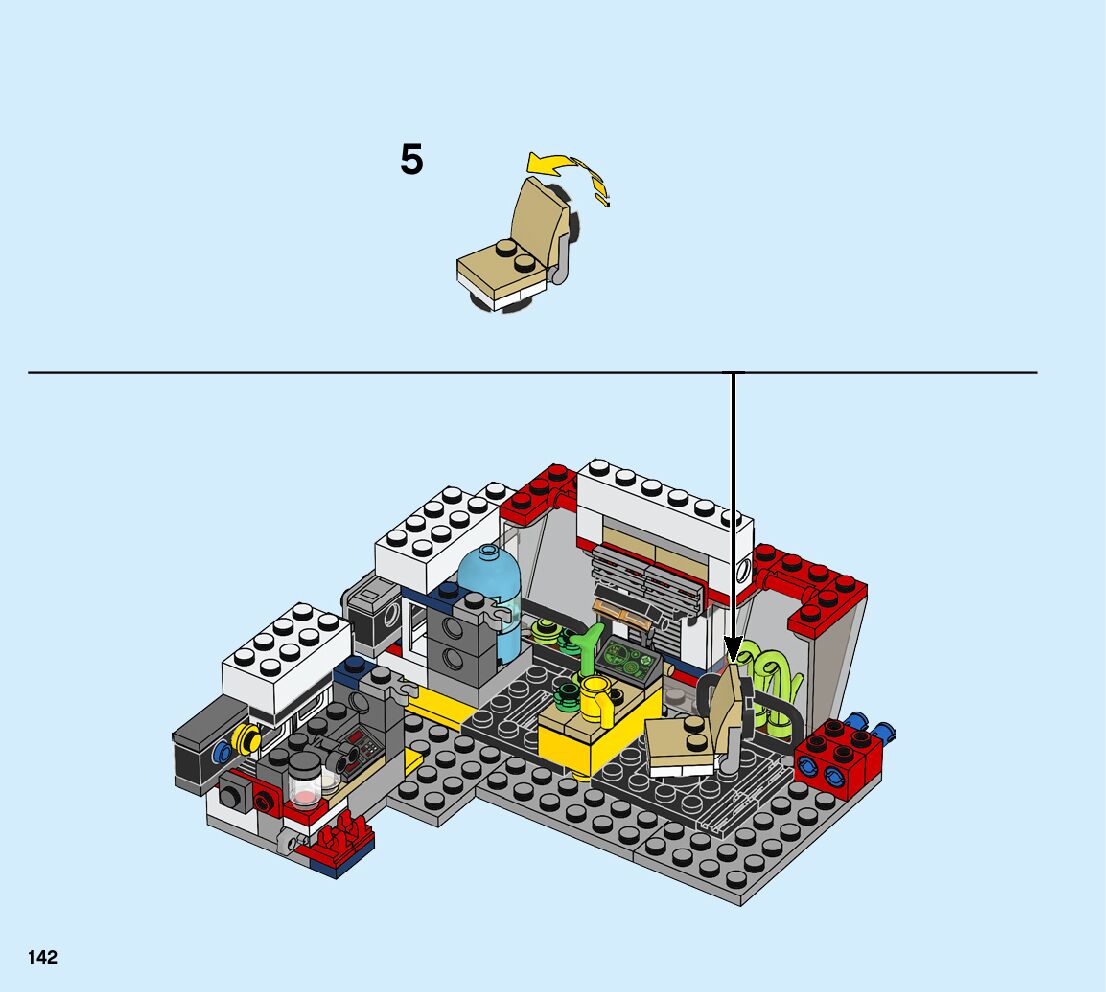 5

142