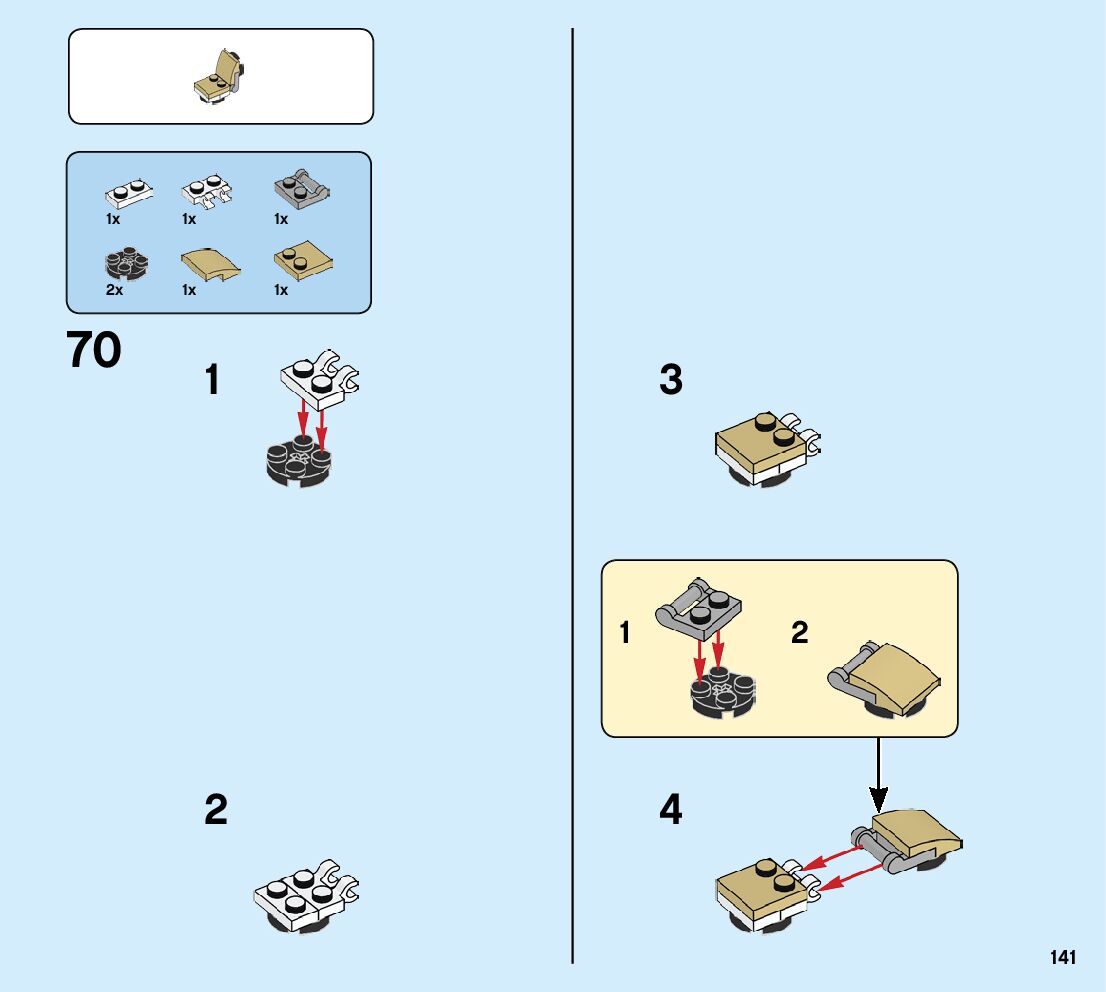 1x 1x 1x

2x 1x 1x

70

1

2

3

1

2

4

141