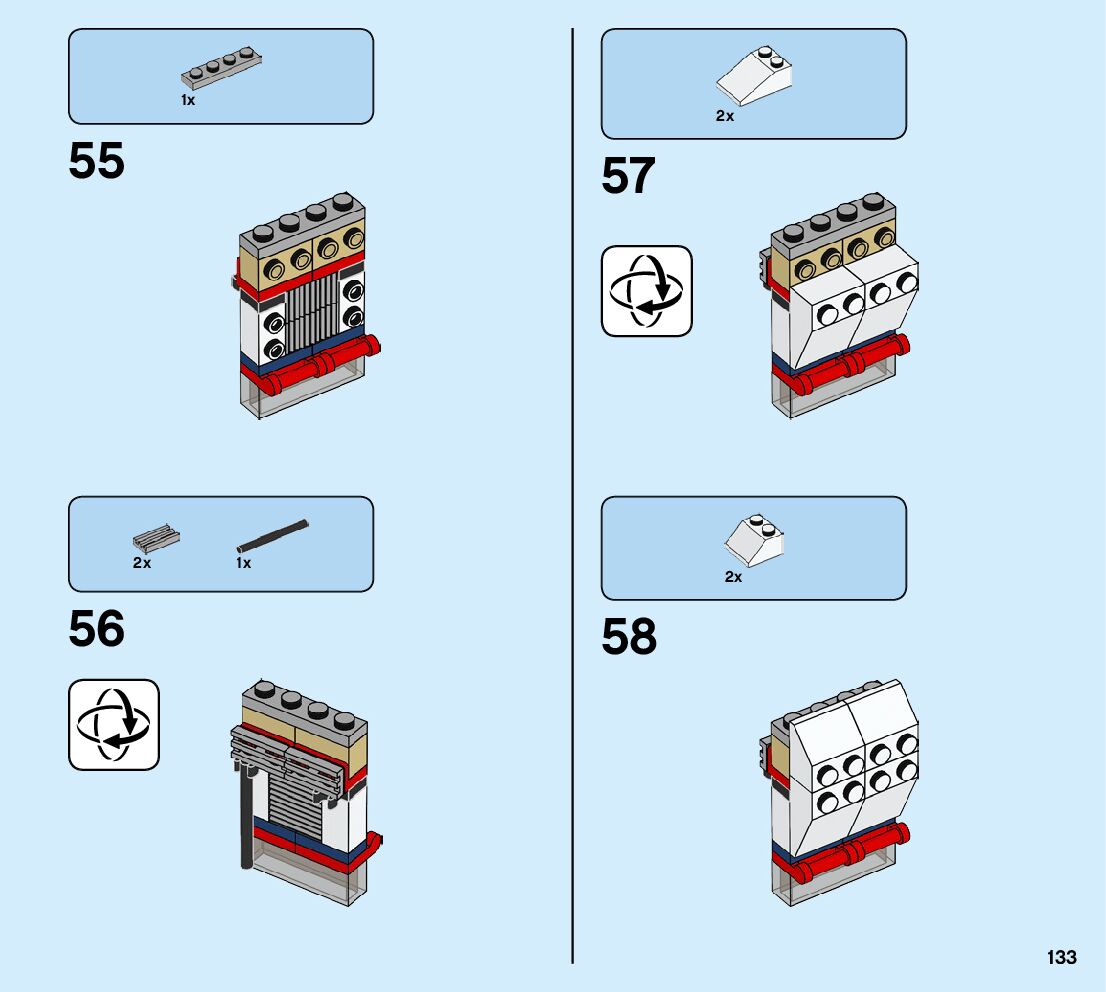 1x

55

2x 1x

56

2x

57

2x

58

133