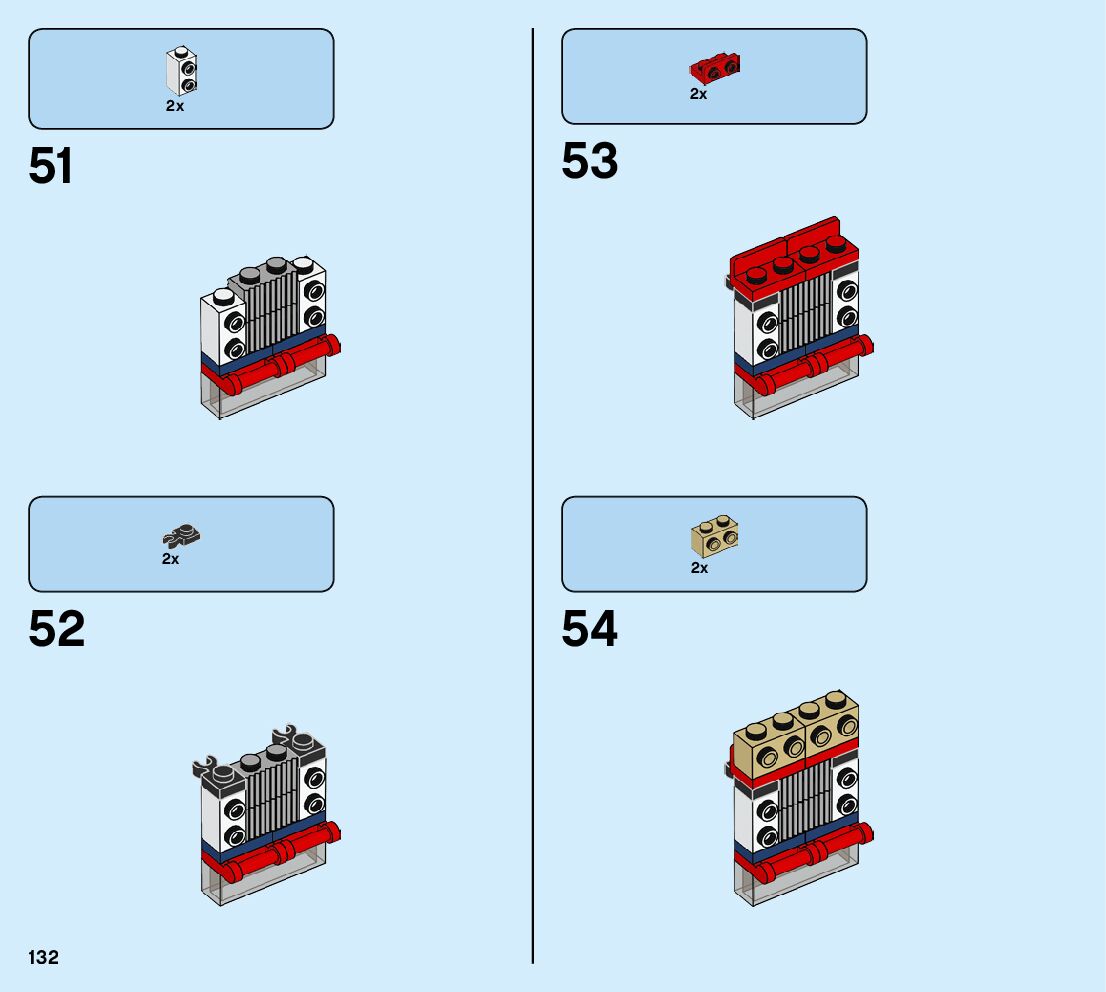 2x

51

2x

52

2x

53

2x

54

132