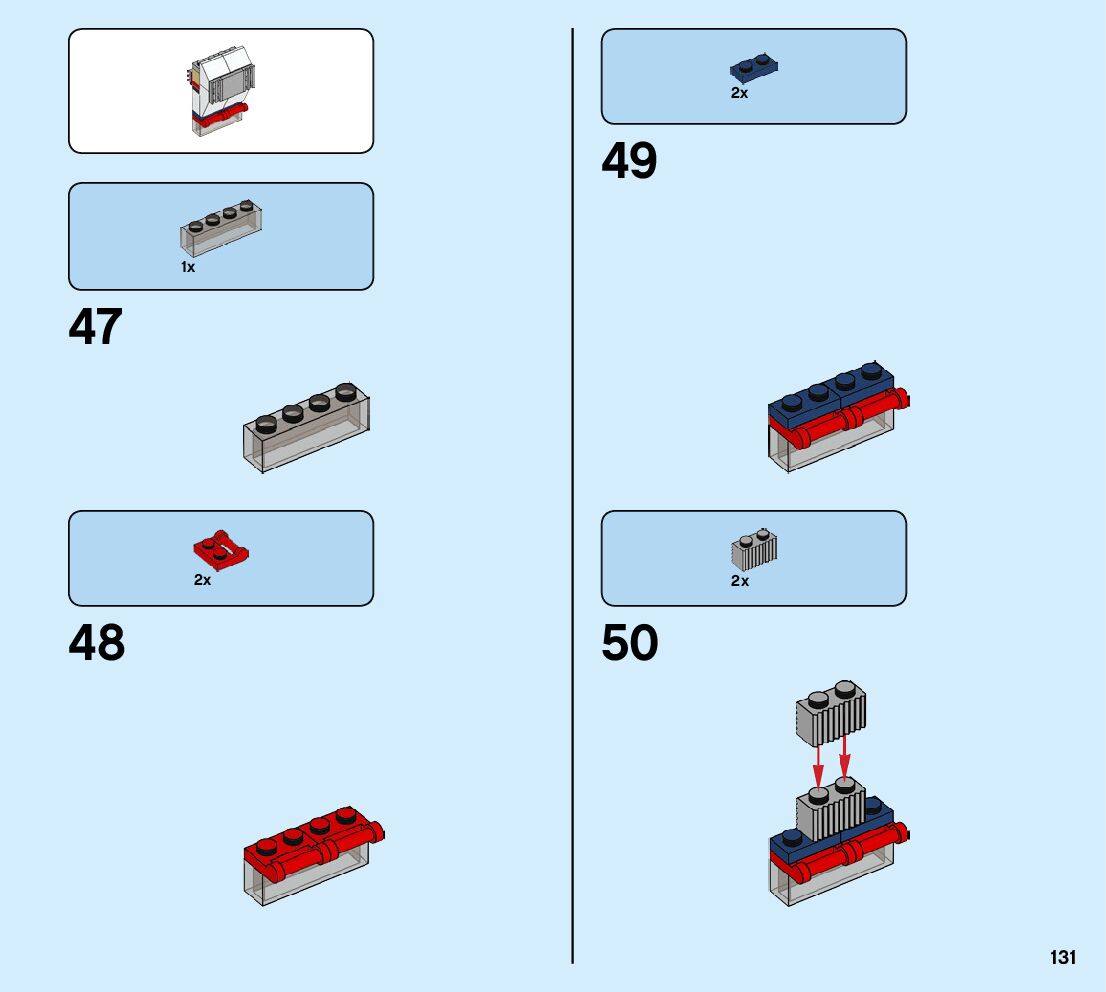 1x

47

2x

48

2x

49

2x

50

131