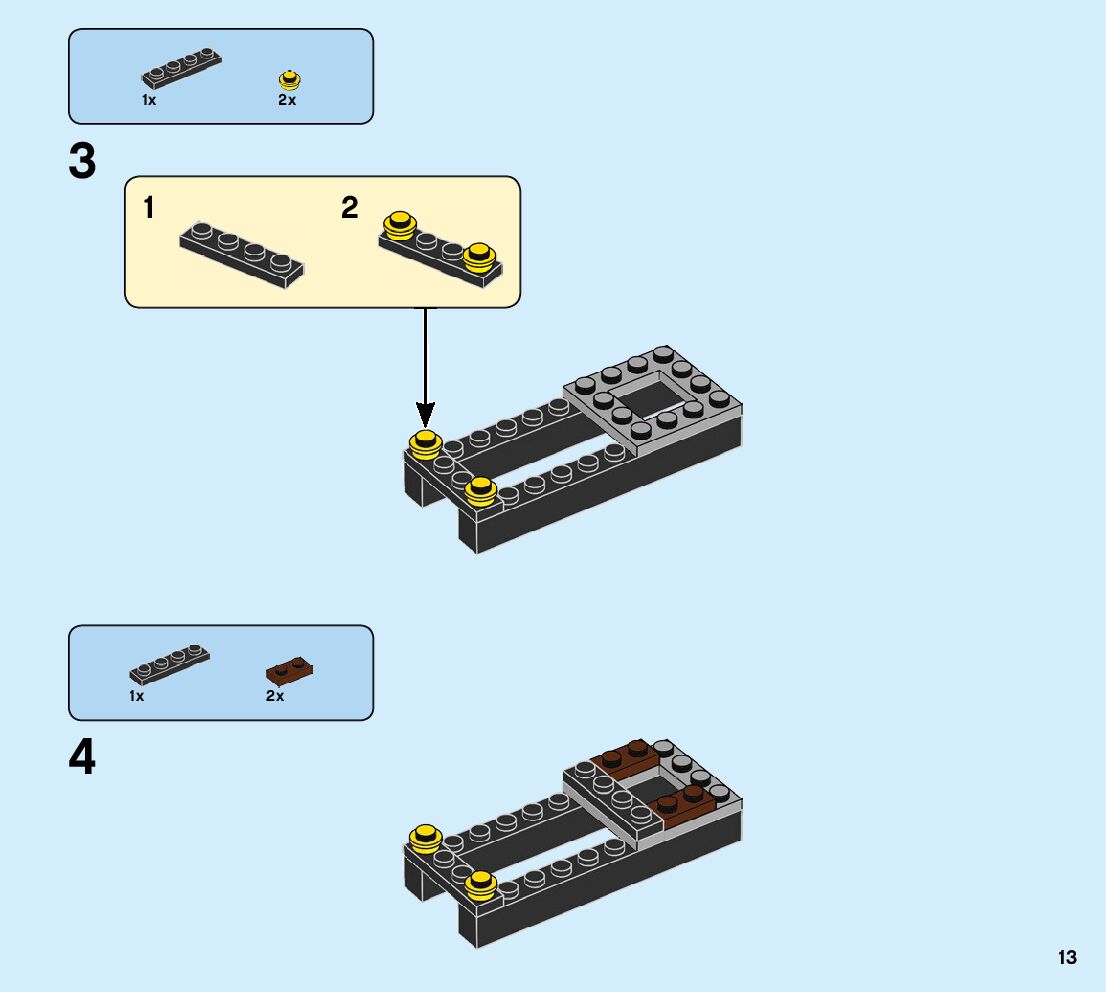 1x 2x

3

1 2

1x 2x

4

13