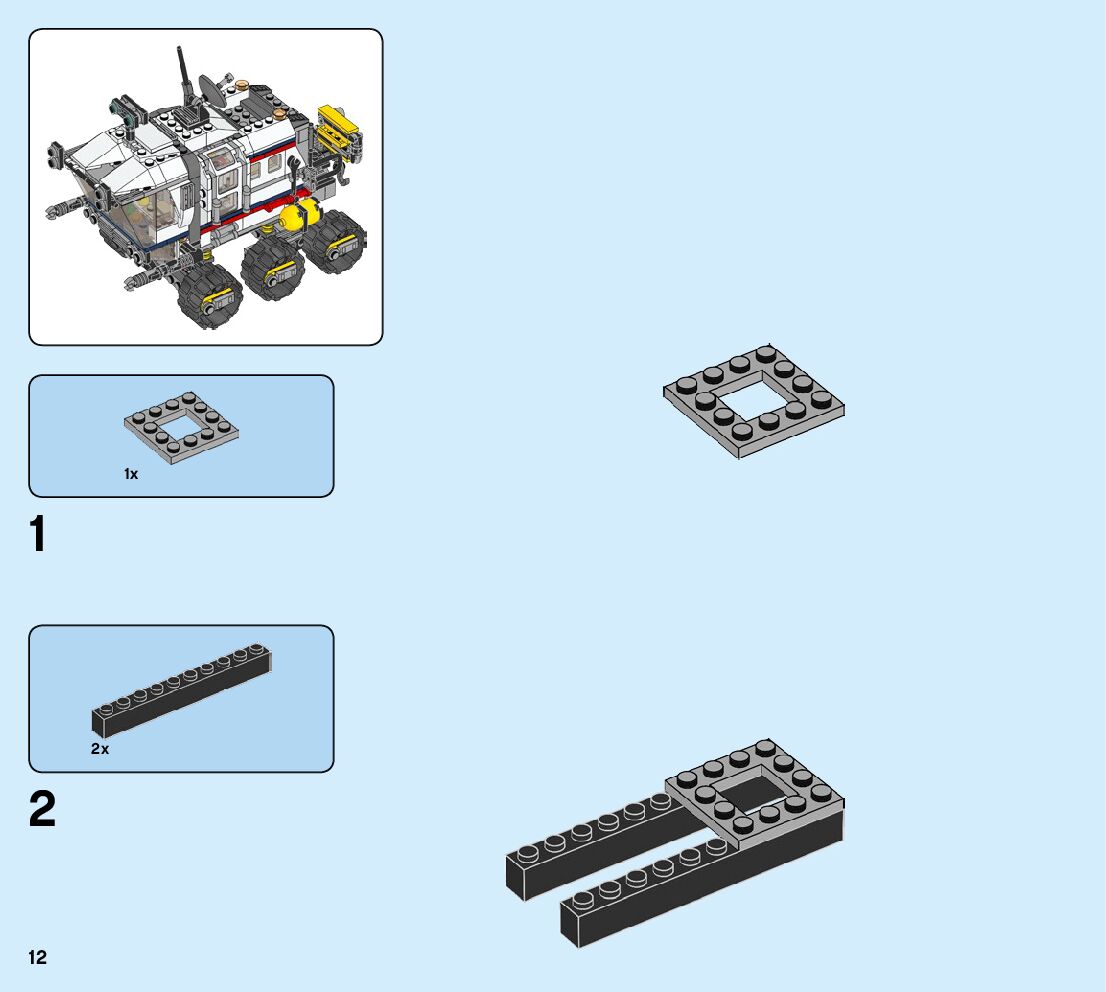 1x

1

2x

2

12