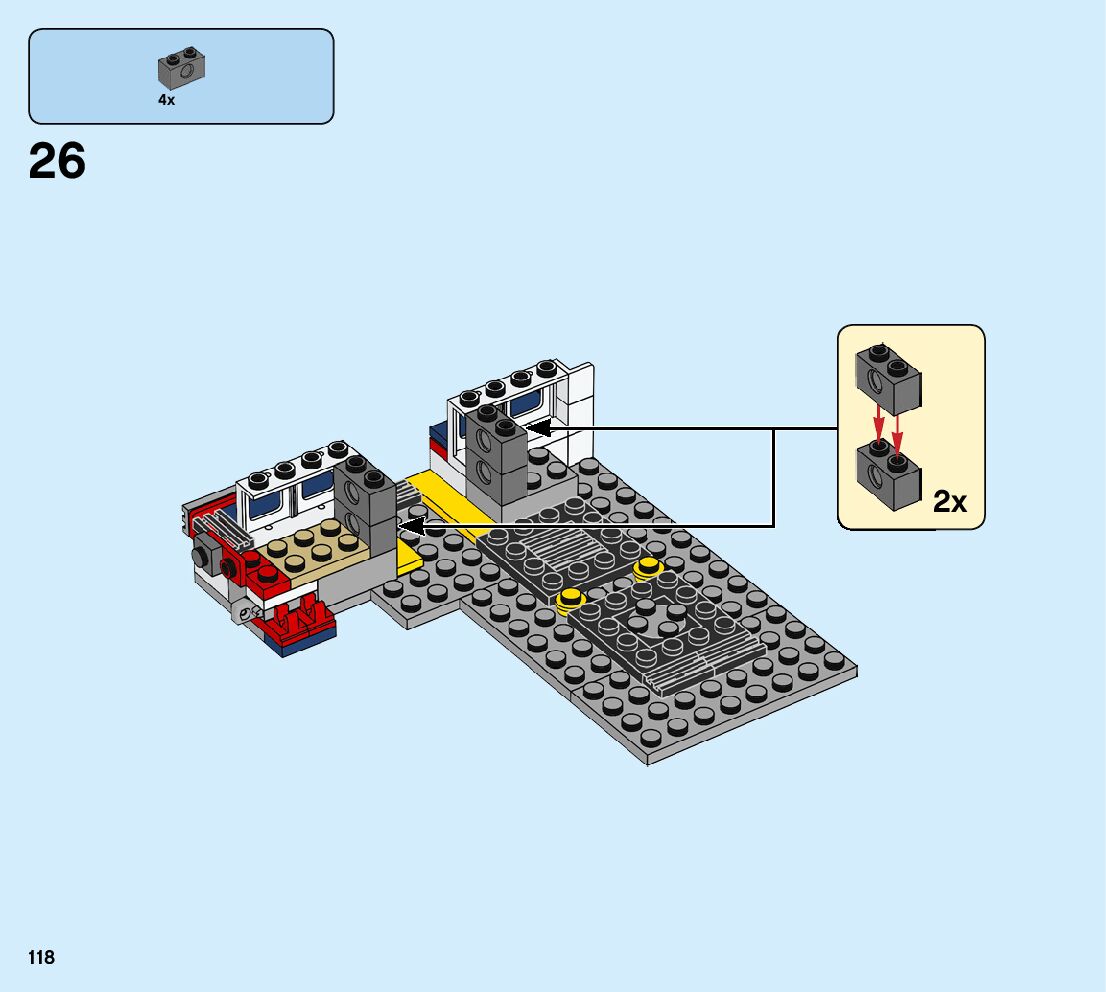 4x

26

2x

118