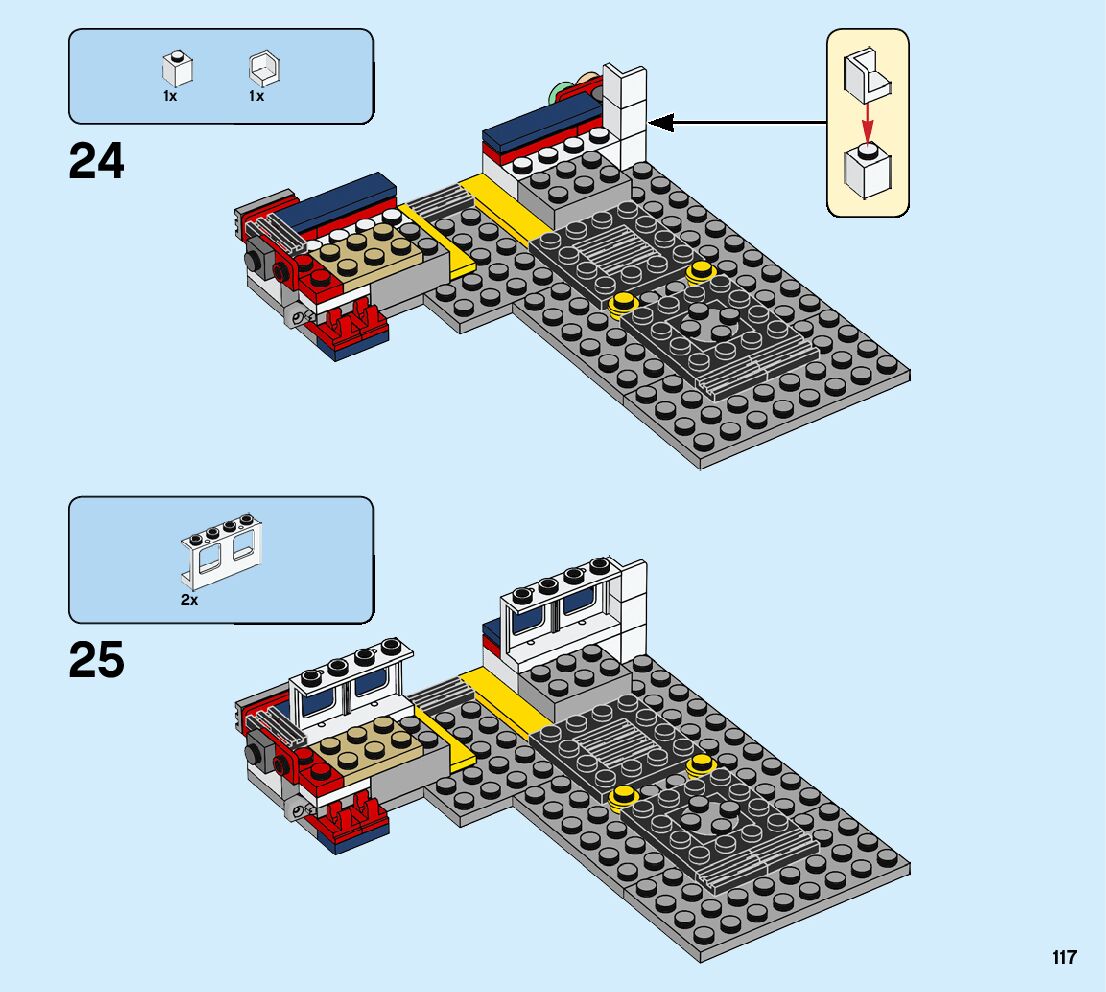 1x 1x

24

2x

25

117