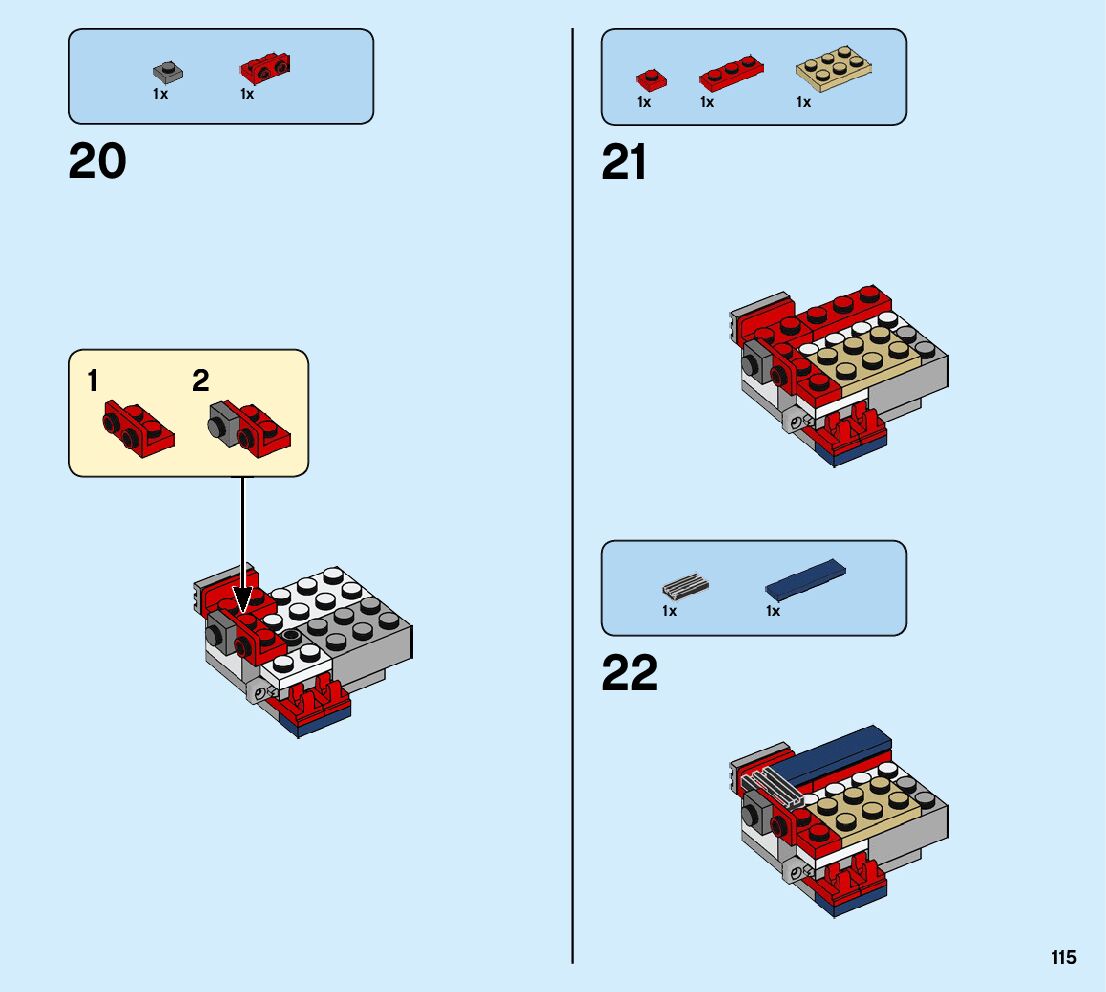 1x 1x

20

1 2

1x 1x 1x

21

1x 1x

22

115