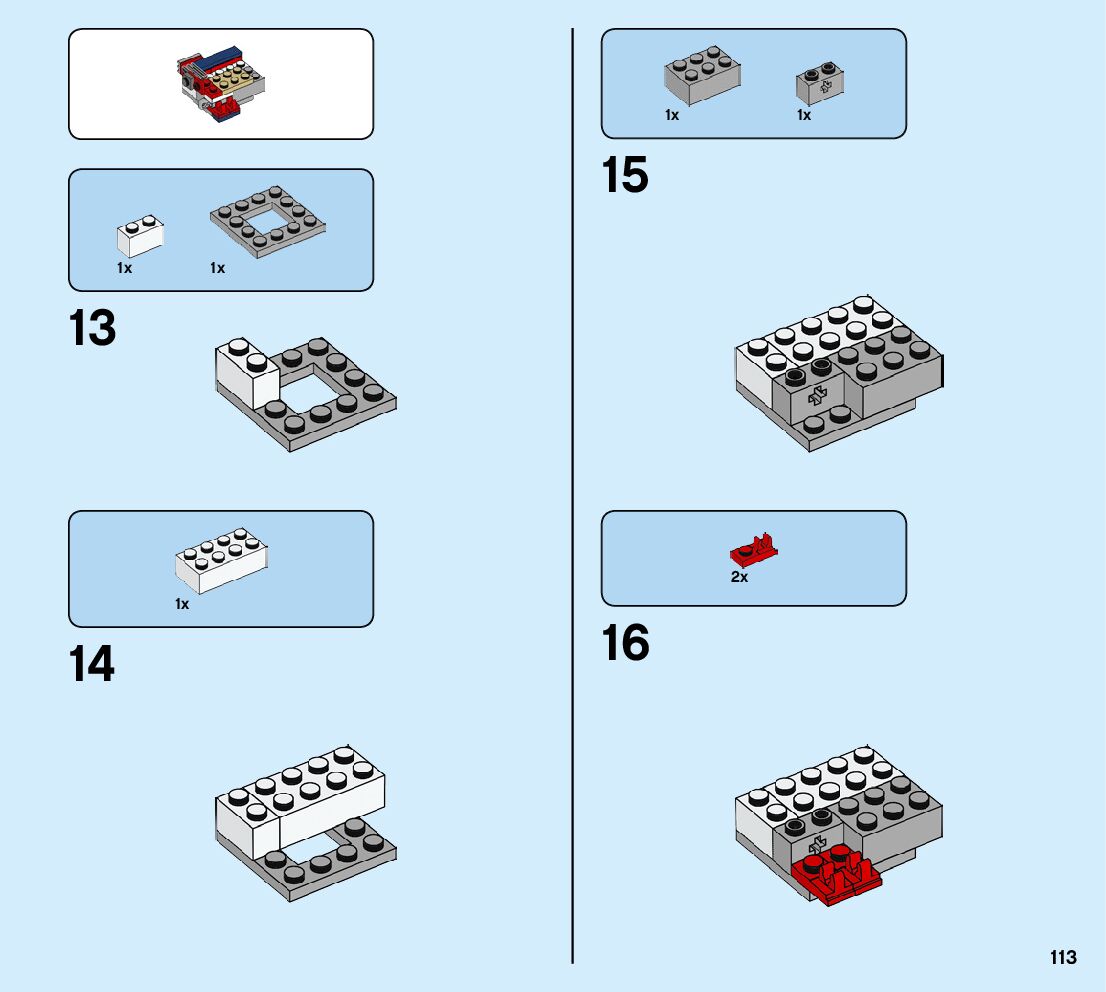 1x 1x

13

1x

14

1x 1x

15

2x

16

113