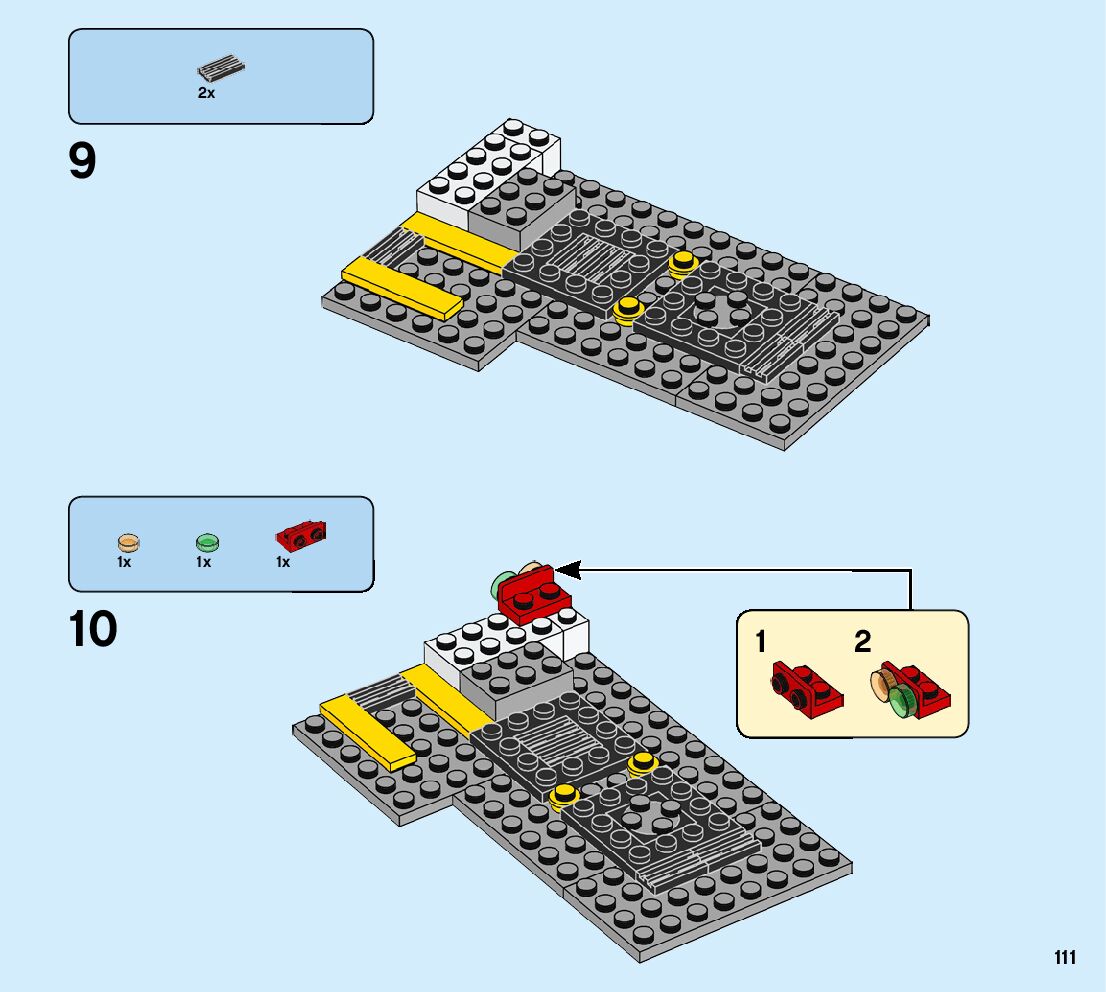 2x

9

1x 1x 1x

10

1 2

111